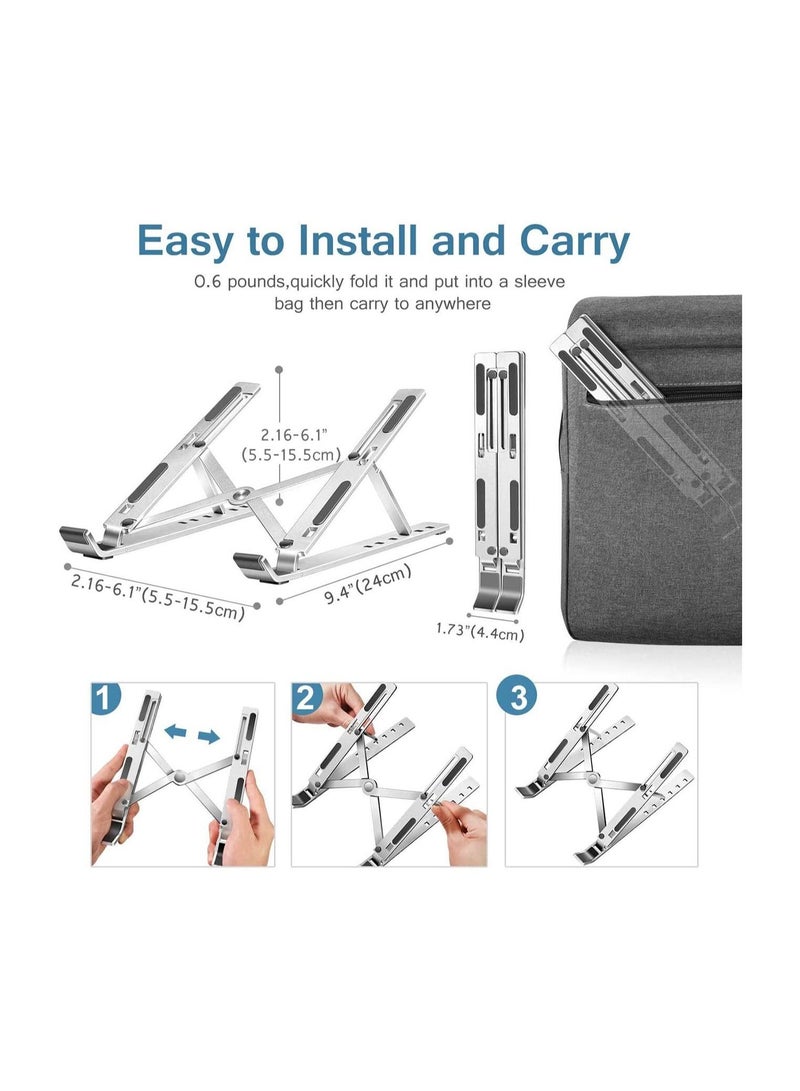 Easy to Install and Carry

0.6 pounds,quickly fold it and put into a sleeve bag then carry to anywhere

2.16-6.1"
(5.5-15.5cm)

2.16-6.1"(5.5-15.5cm)

9.4"(24cm)

1.73"(4.4cm)

1

2

3