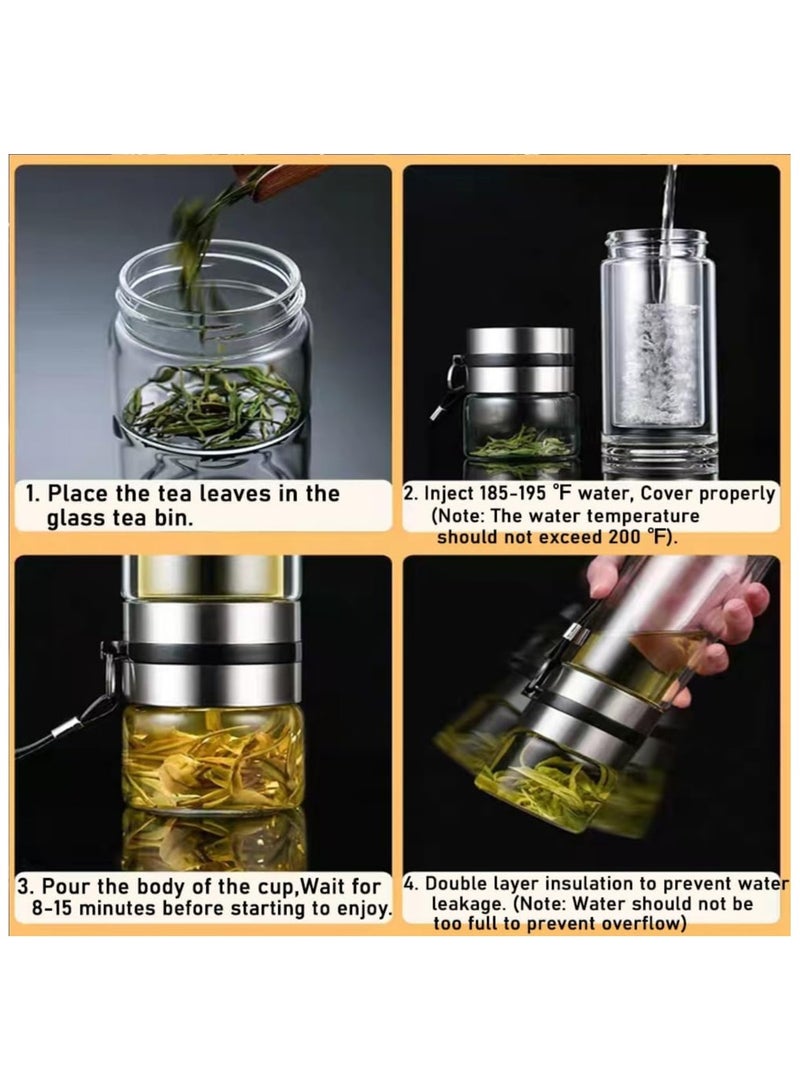 1. Place the tea leaves in the glass tea bin.

2. Inject 185-195 °F water, Cover properly (Note: The water temperature should not exceed 200 °F).

3. Pour the body of the cup,Wait for 8-15 minutes before starting to enjoy.

4. Double layer insulation to prevent water leakage. (Note: Water should not be too full to prevent overflow)