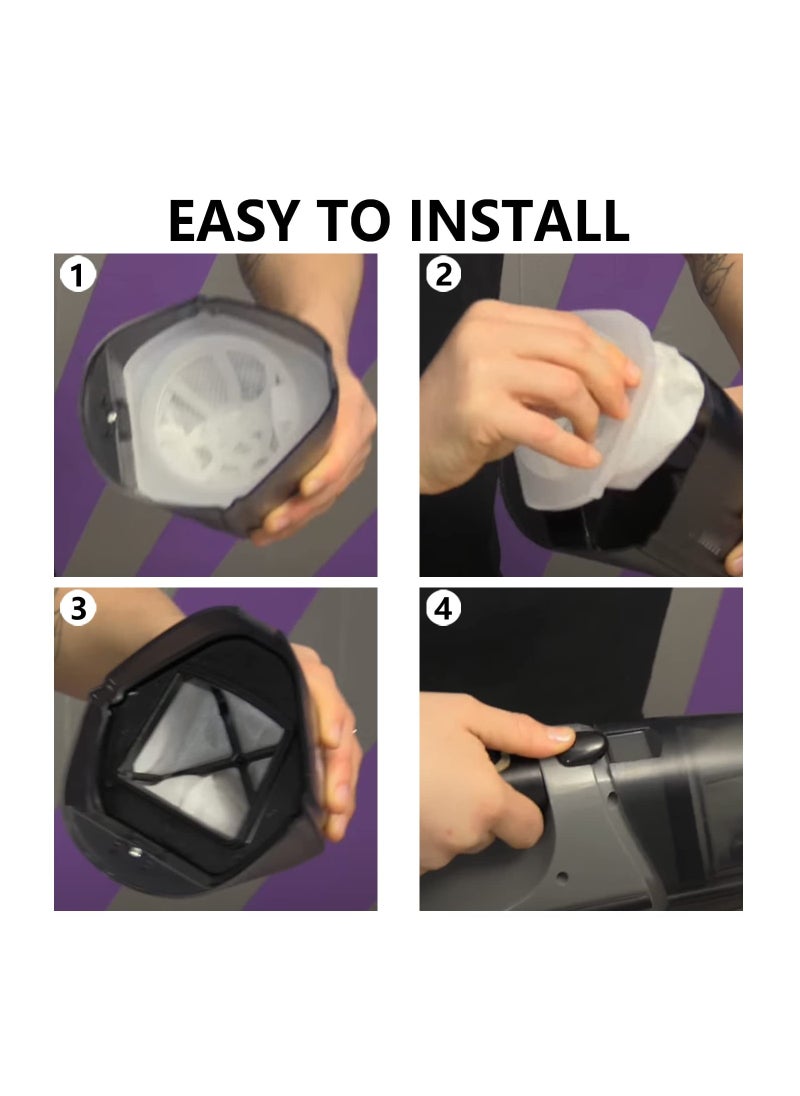 EASY TO INSTALL

1

2

3

4