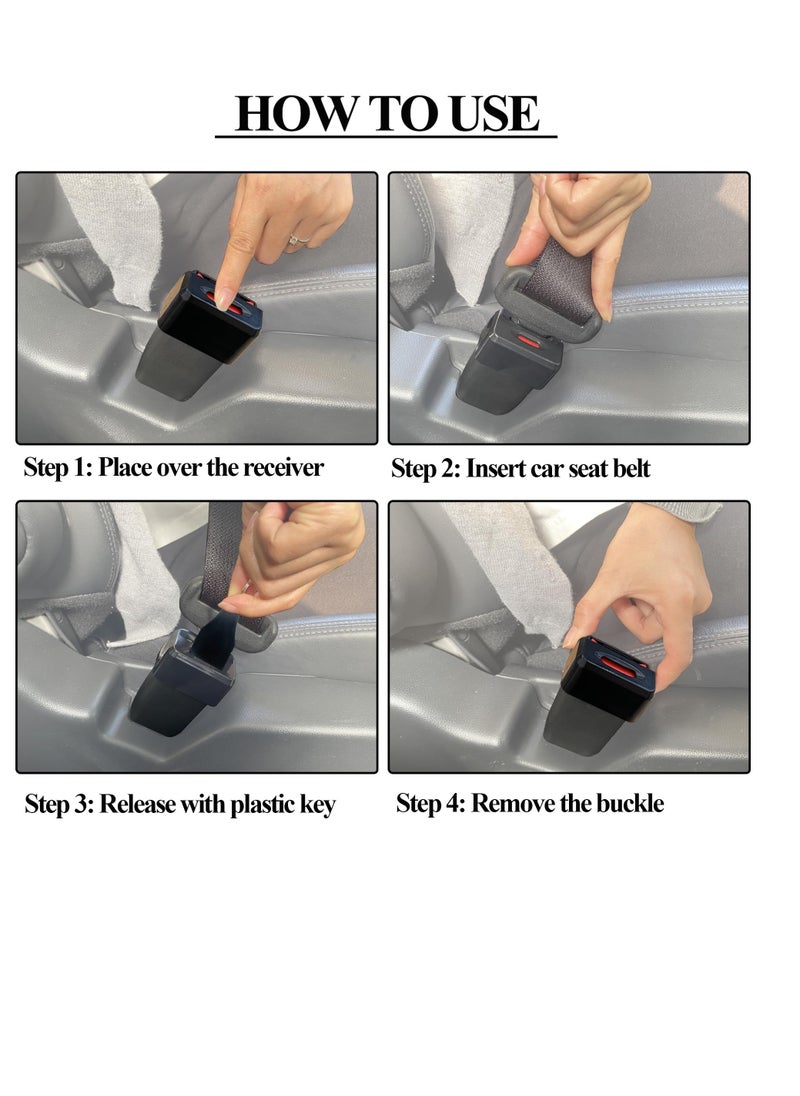 HOW TO USE

Step 1: Place over the receiver

Step 2: Insert car seat belt

Step 3: Release with plastic key

Step 4: Remove the buckle