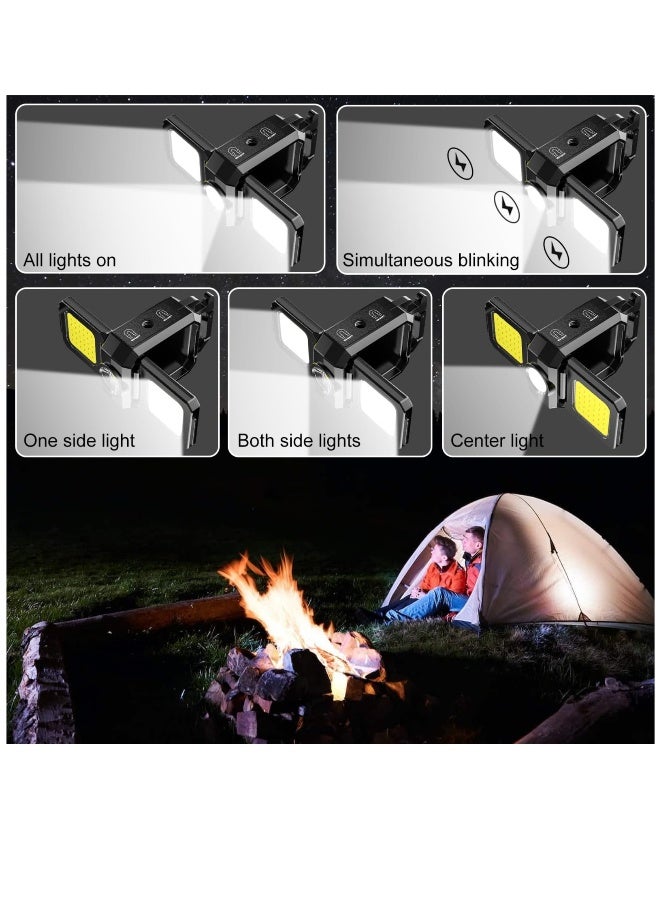 All lights on

Simultaneous blinking

One side light

Both side lights

Center light