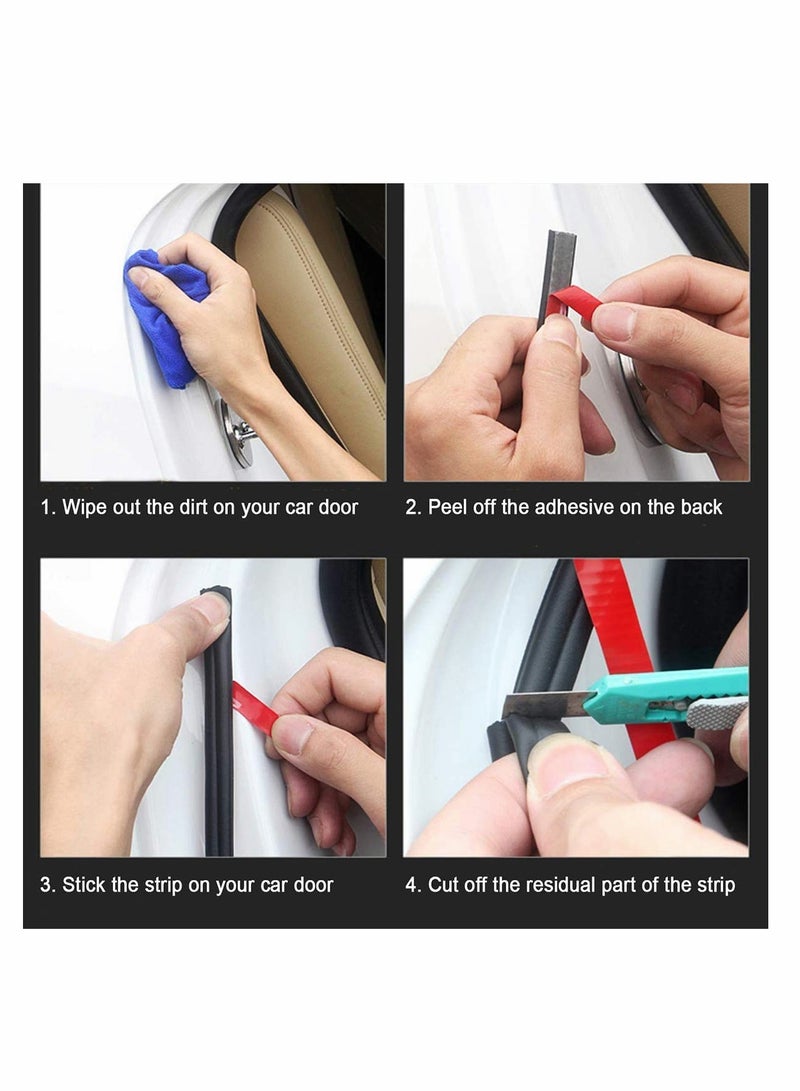 1. Wipe out the dirt on your car door

2. Peel off the adhesive on the back

3. Stick the strip on your car door

4. Cut off the residual part of the strip