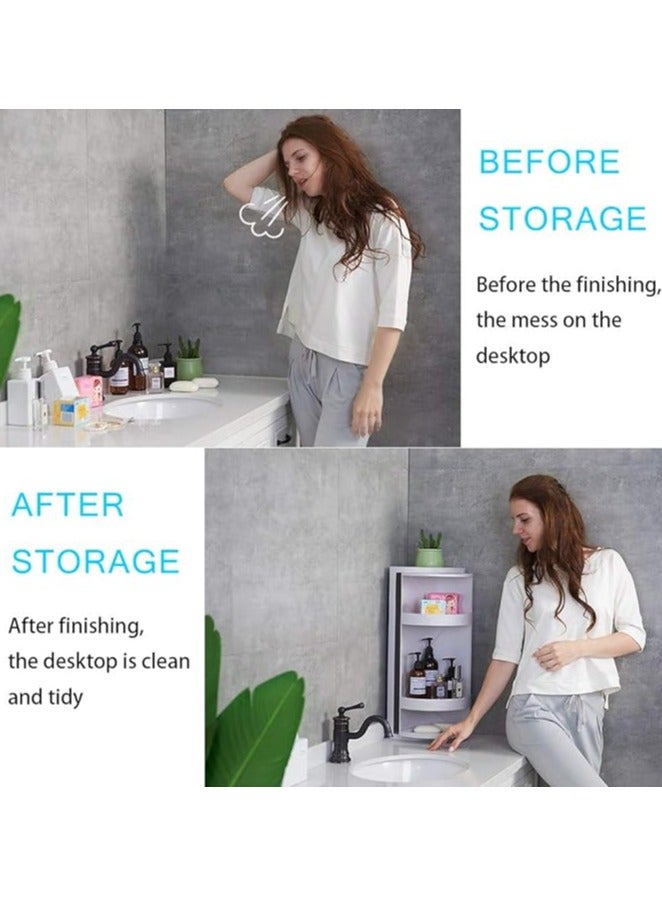 BEFORE STORAGE

Before the finishing, the mess on the desktop

AFTER STORAGE

After finishing, the desktop is clean and tidy