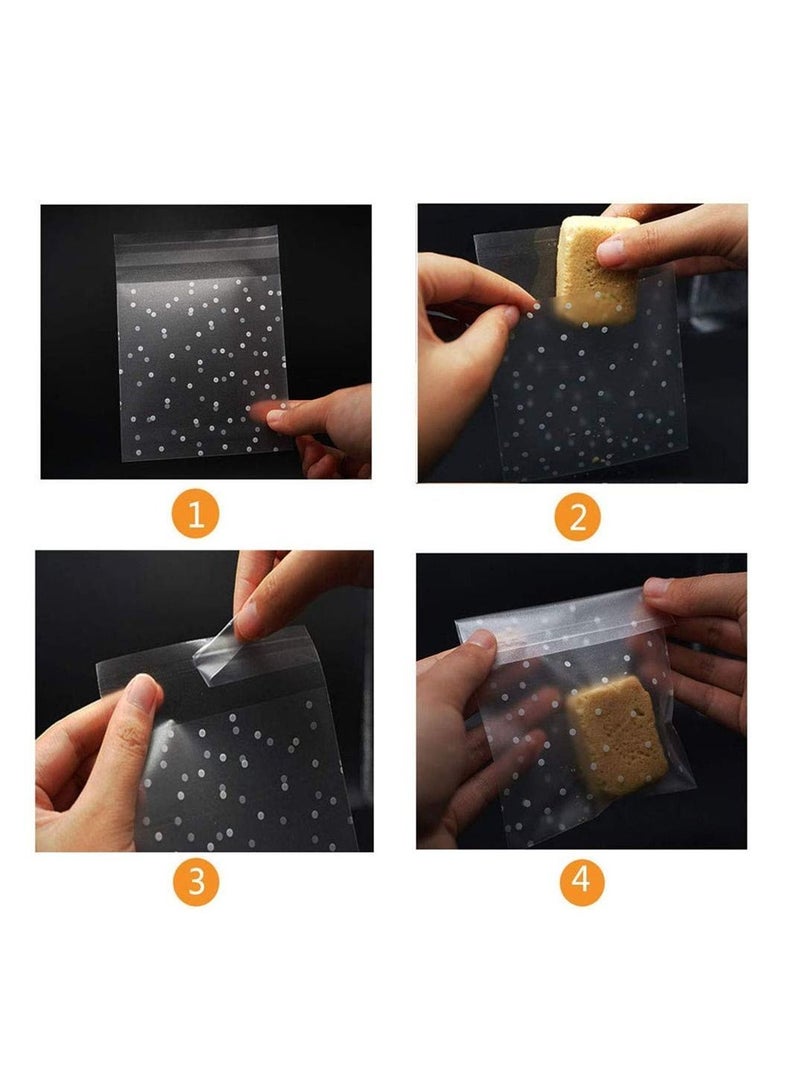 1

2

3

4