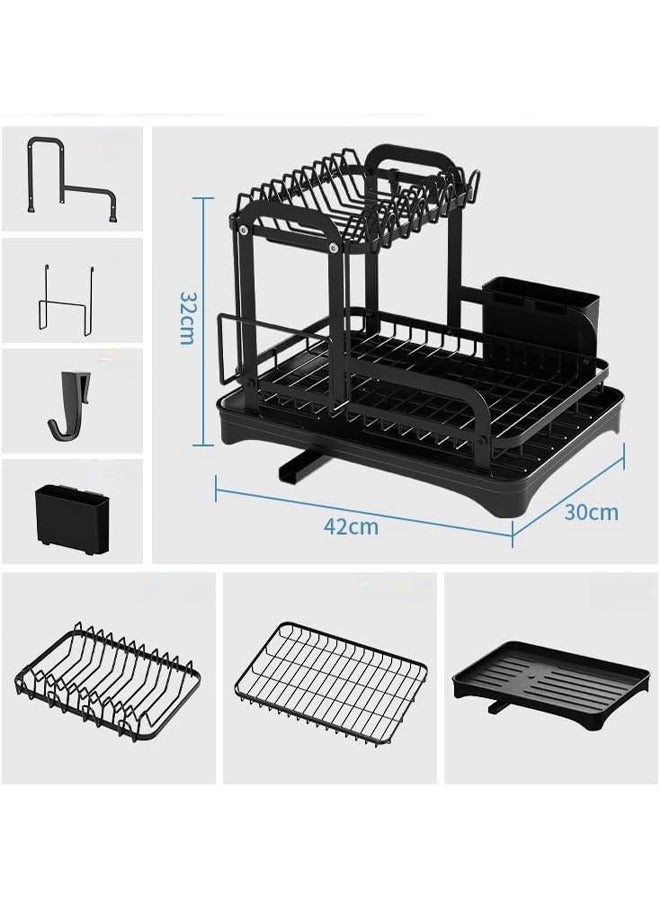 32cm

42cm

30cm