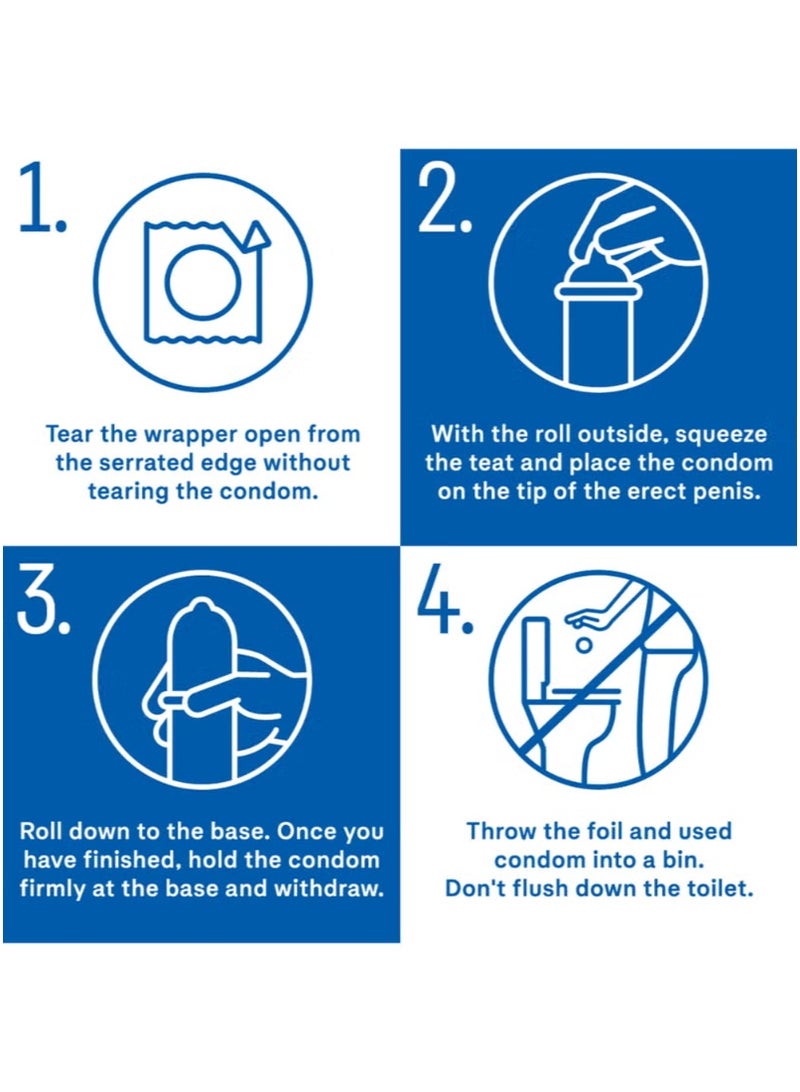 1.

Tear the wrapper open from the serrated edge without tearing the condom.

2.

With the roll outside, squeeze the teat and place the condom on the tip of the erect penis.

3.

Roll down to the base. Once you have finished, hold the condom firmly at the base and withdraw.

4.

Throw the foil and used condom into a bin. Don't flush down the toilet.