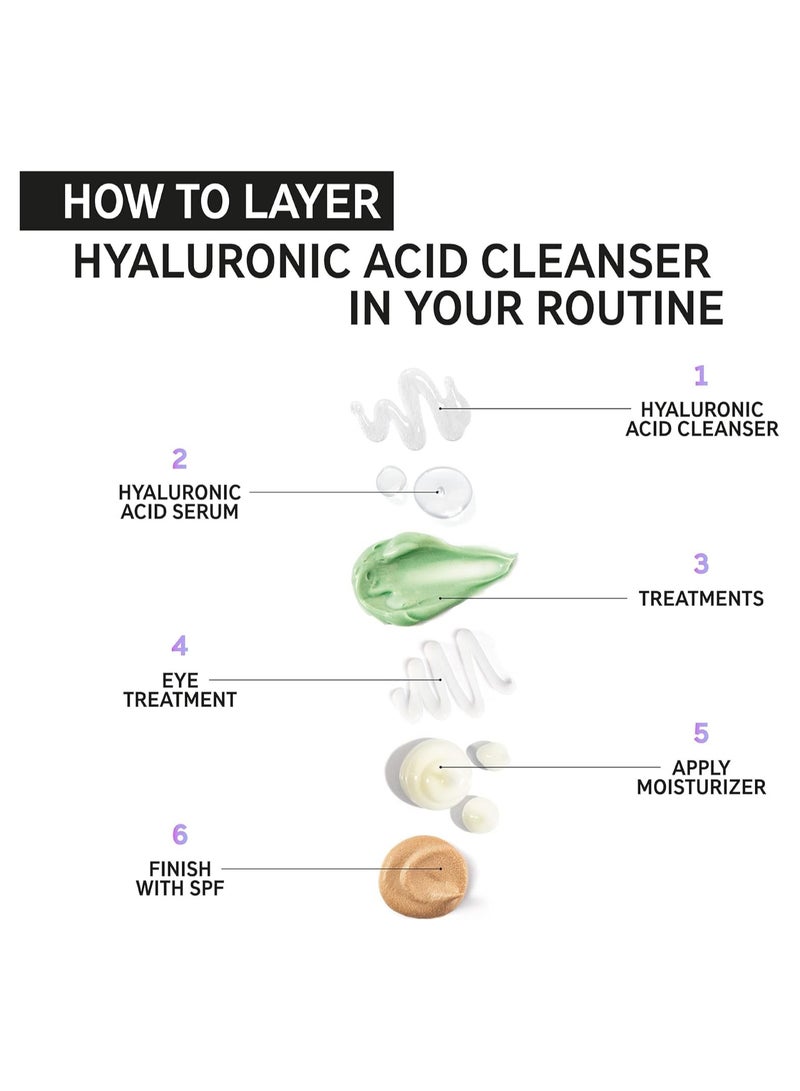 HOW TO LAYER
HYALURONIC ACID CLEANSER IN YOUR ROUTINE

1
HYALURONIC ACID CLEANSER

2
HYALURONIC ACID SERUM

3
TREATMENTS

4
EYE TREATMENT

5
APPLY MOISTURIZER

6
FINISH WITH SPF