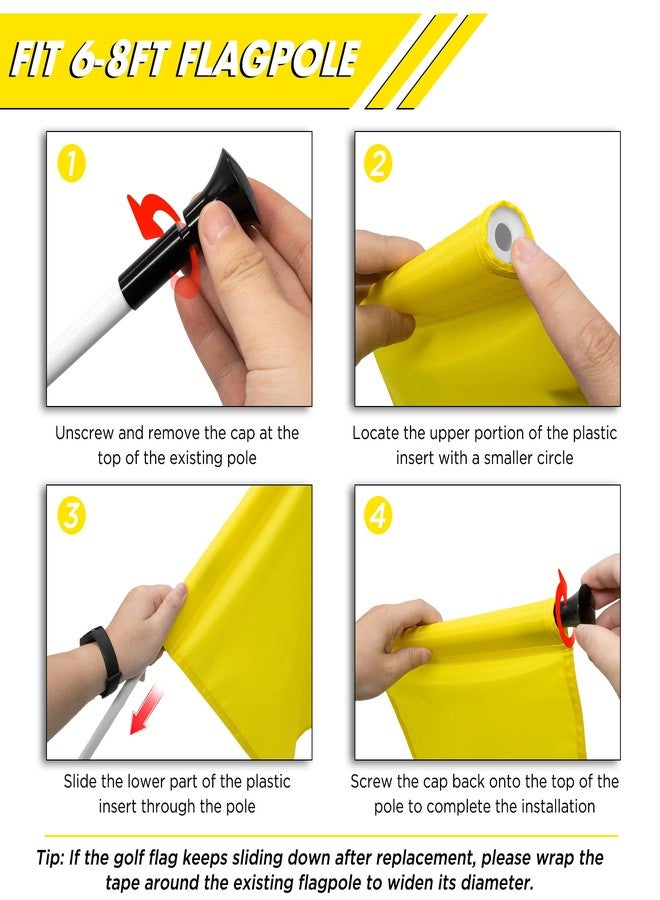 FIT 6-8FT FLAGPOLE

1

Unscrew and remove the cap at the top of the existing pole

2

Locate the upper portion of the plastic insert with a smaller circle

3

Slide the lower part of the plastic insert through the pole

4

Screw the cap back onto the top of the pole to complete the installation

Tip: If the golf flag keeps sliding down after replacement, please wrap the tape around the existing flagpole to widen its diameter.