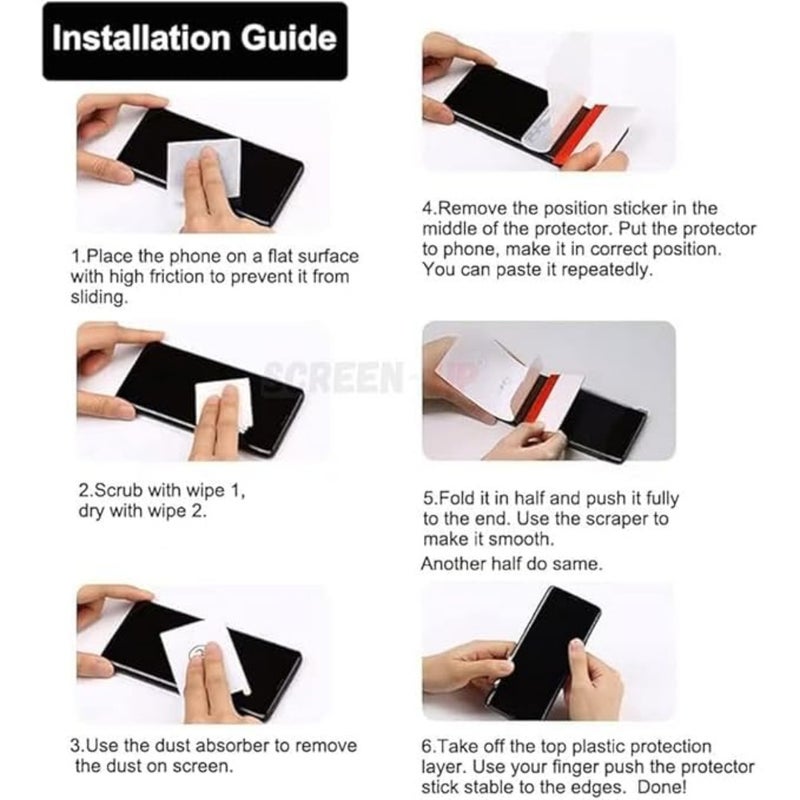 Installation Guide

1.Place the phone on a flat surface with high friction to prevent it from sliding.

2.Scrub with wipe 1, dry with wipe 2.

3.Use the dust absorber to remove the dust on screen.

4.Remove the position sticker in the middle of the protector. Put the protector to phone, make it in correct position. You can paste it repeatedly.

SCREEN-UP

5.Fold it in half and push it fully to the end. Use the scraper to make it smooth.
Another half do same.

6.Take off the top plastic protection layer. Use your finger push the protector stick stable to the edges. Done!