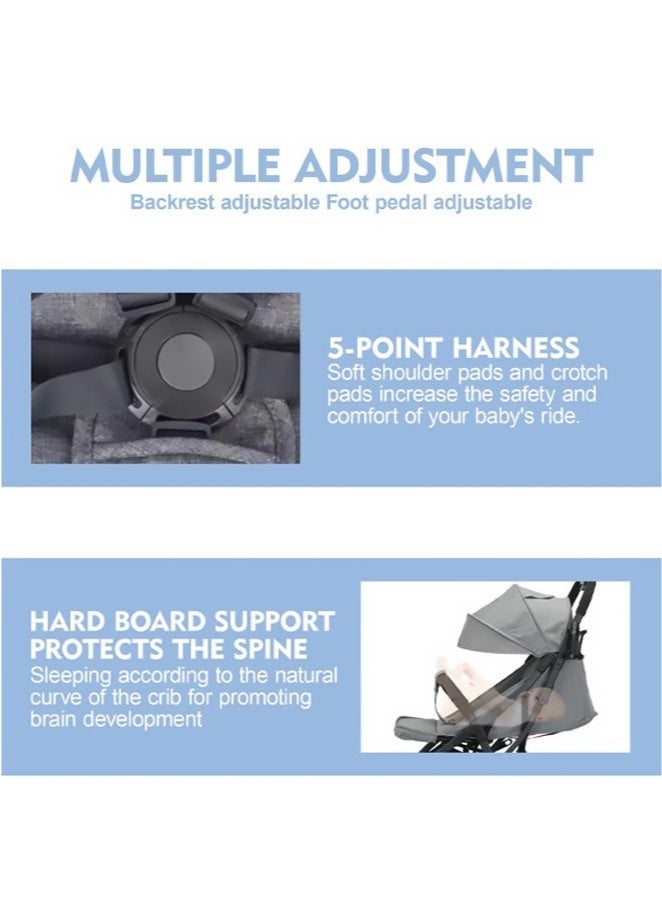 MULTIPLE ADJUSTMENT
Backrest adjustable Foot pedal adjustable

5-POINT HARNESS
Soft shoulder pads and crotch pads increase the safety and comfort of your baby's ride.

HARD BOARD SUPPORT PROTECTS THE SPINE
Sleeping according to the natural curve of the crib for promoting brain development