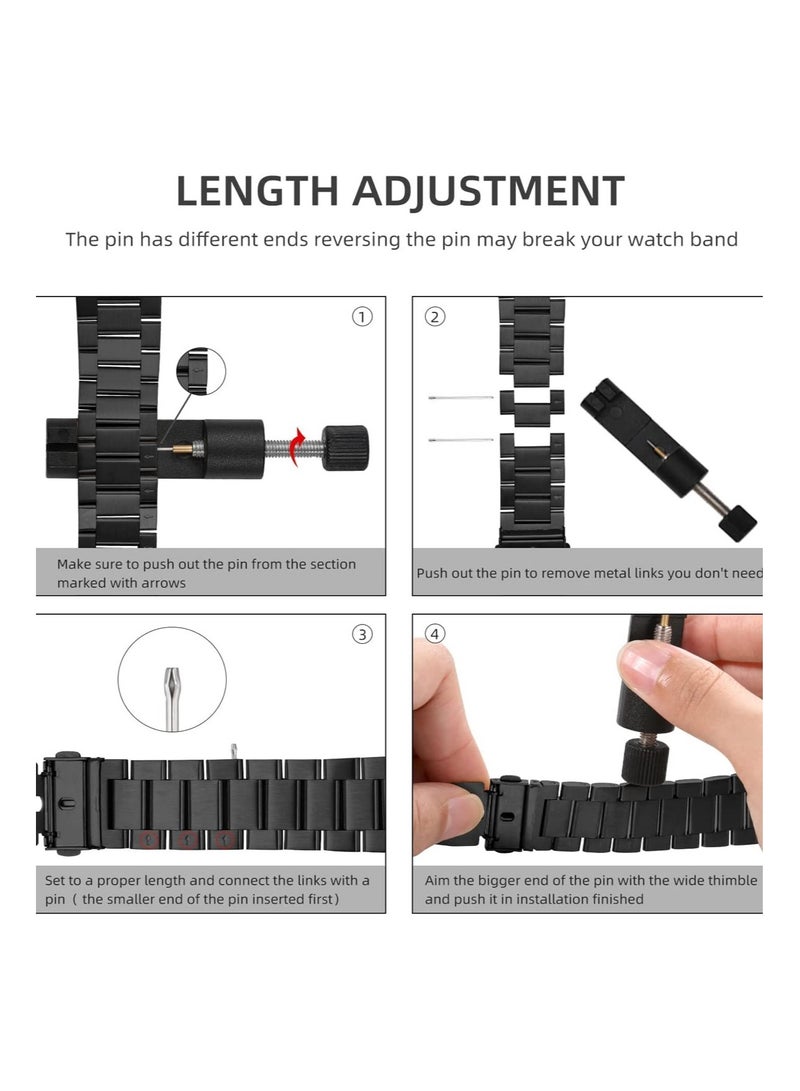 LENGTH ADJUSTMENT

The pin has different ends reversing the pin may break your watch band

①

Make sure to push out the pin from the section marked with arrows

②

Push out the pin to remove metal links you don't need

③

Set to a proper length and connect the links with a pin ( the smaller end of the pin inserted first)

④

Aim the bigger end of the pin with the wide thimble and push it in installation finished