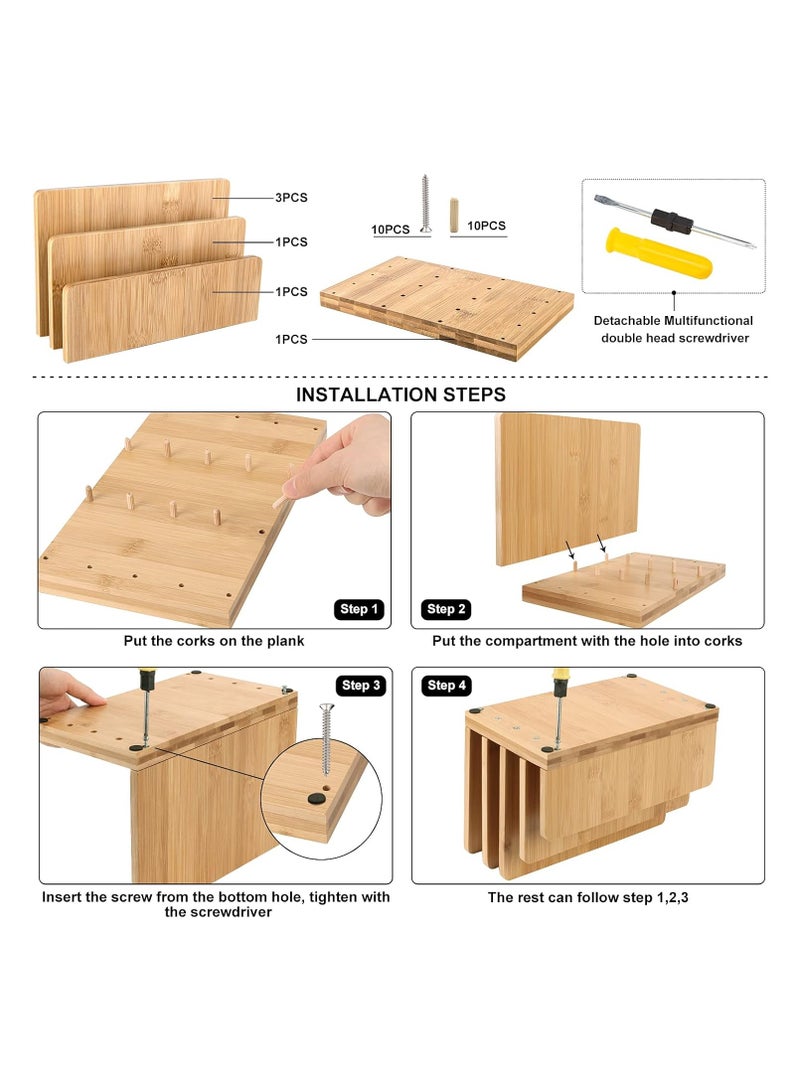 3PCS
1PCS
1PCS
10PCS
10PCS
1PCS
Detachable Multifunctional double head screwdriver

INSTALLATION STEPS

Step 1
Put the corks on the plank

Step 2
Put the compartment with the hole into corks

Step 3
Insert the screw from the bottom hole, tighten with the screwdriver

Step 4
The rest can follow step 1,2,3