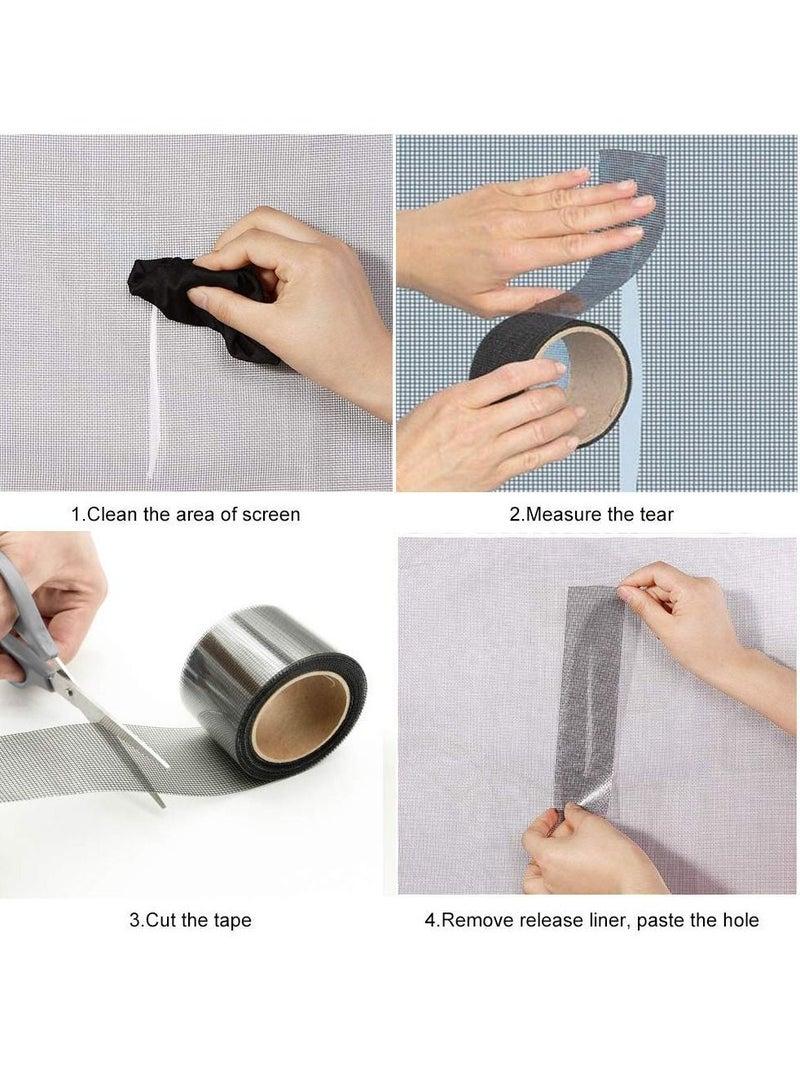 1.Clean the area of screen

2.Measure the tear

3.Cut the tape

4.Remove release liner, paste the hole