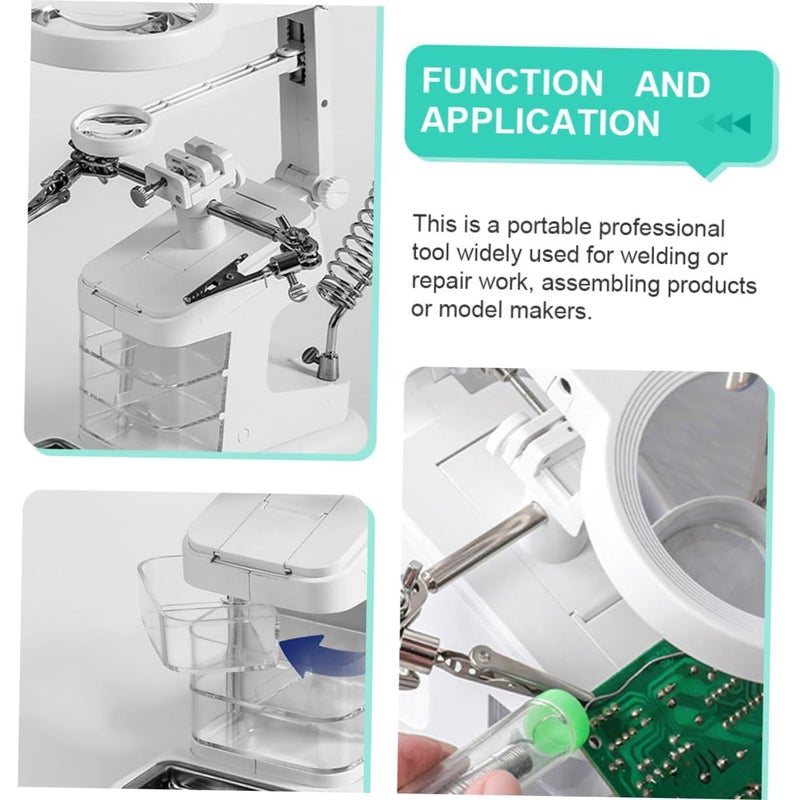 FUNCTION AND APPLICATION

This is a portable professional tool widely used for welding or repair work, assembling products or model makers.