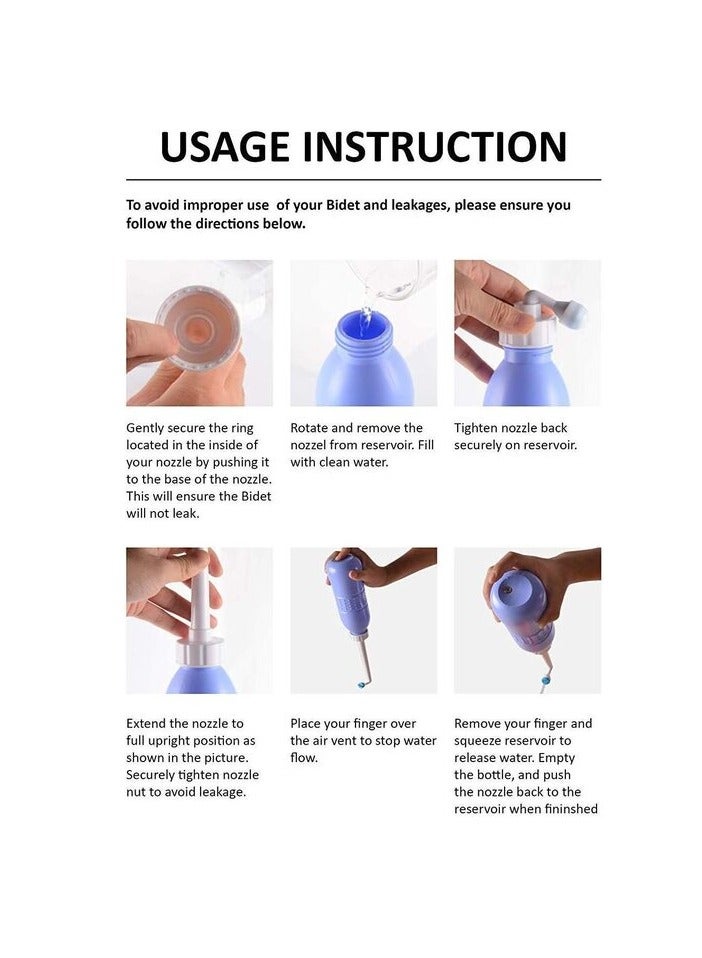 USAGE INSTRUCTION

To avoid improper use  of your Bidet and leakages, please ensure you follow the directions below.

Gently secure the ring located in the inside of your nozzle by pushing it to the base of the nozzle. This will ensure the Bidet will not leak.

Rotate and remove the nozzel from reservoir. Fill with clean water.

Tighten nozzle back securely on reservoir.

Extend the nozzle to full upright position as shown in the picture. Securely tighten nozzle nut to avoid leakage.

Place your finger over the air vent to stop water flow.

Remove your finger and squeeze reservoir to release water. Empty the bottle, and push the nozzle back to the reservoir when fininshed