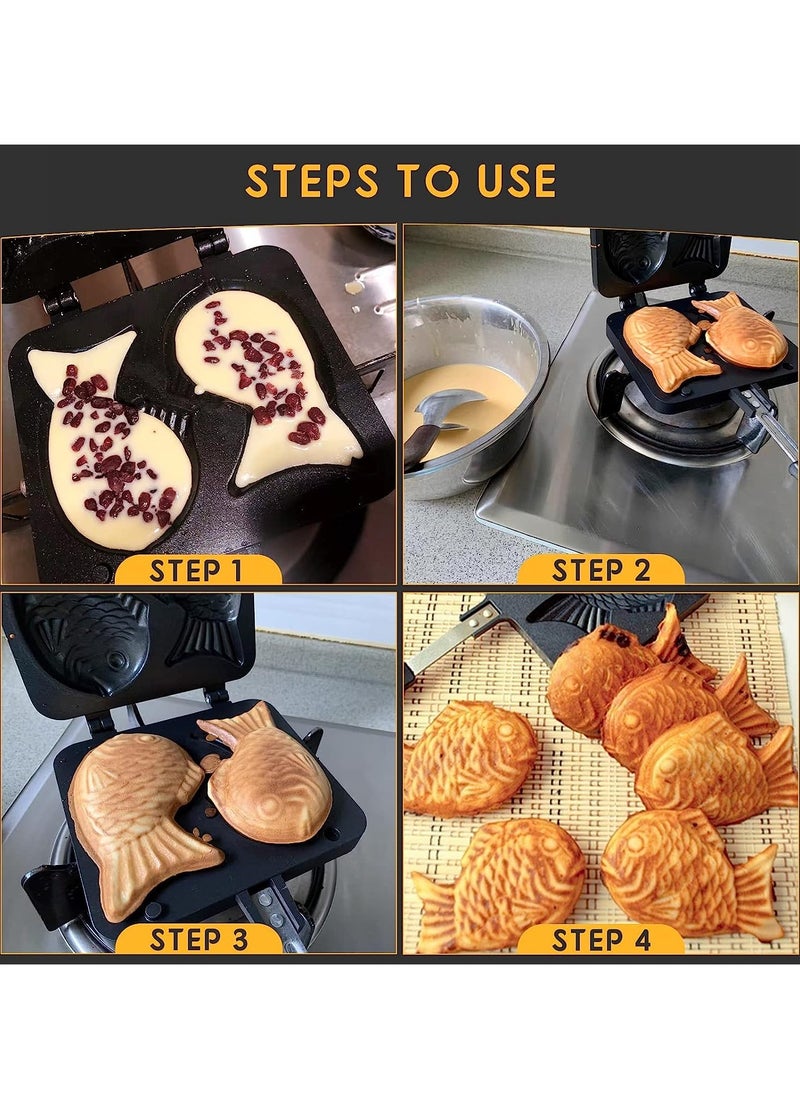 STEPS TO USE

STEP 1

STEP 2

STEP 3

STEP 4