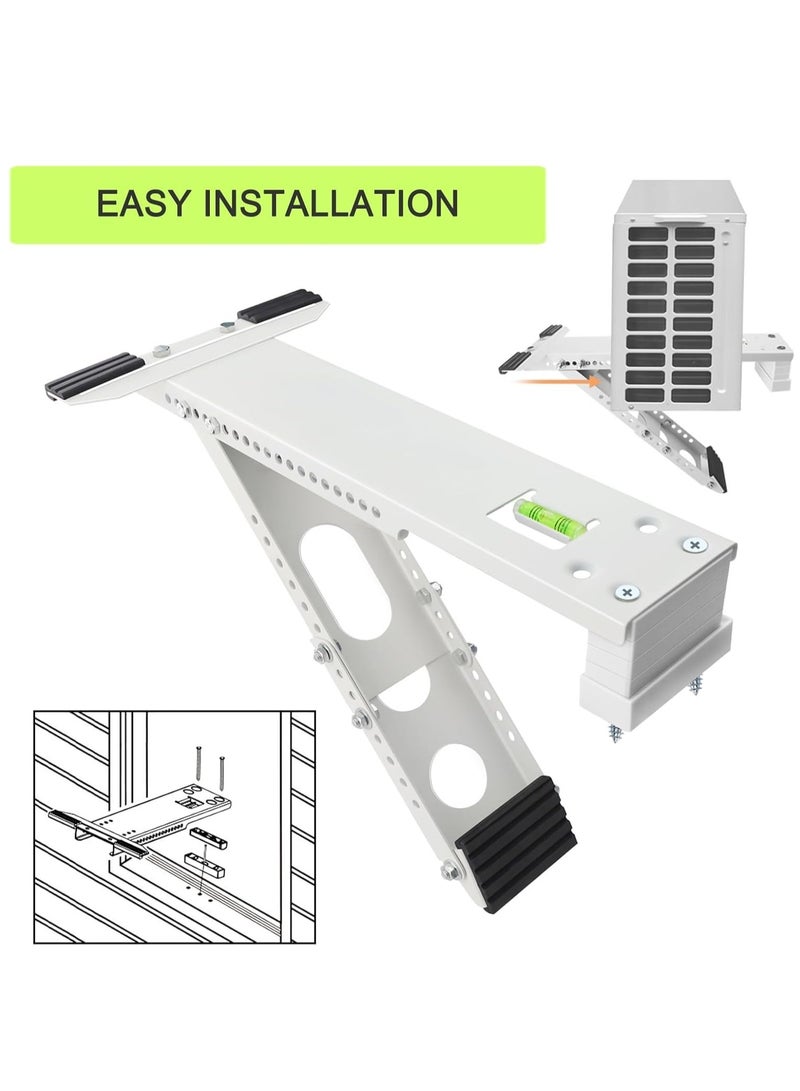 EASY INSTALLATION