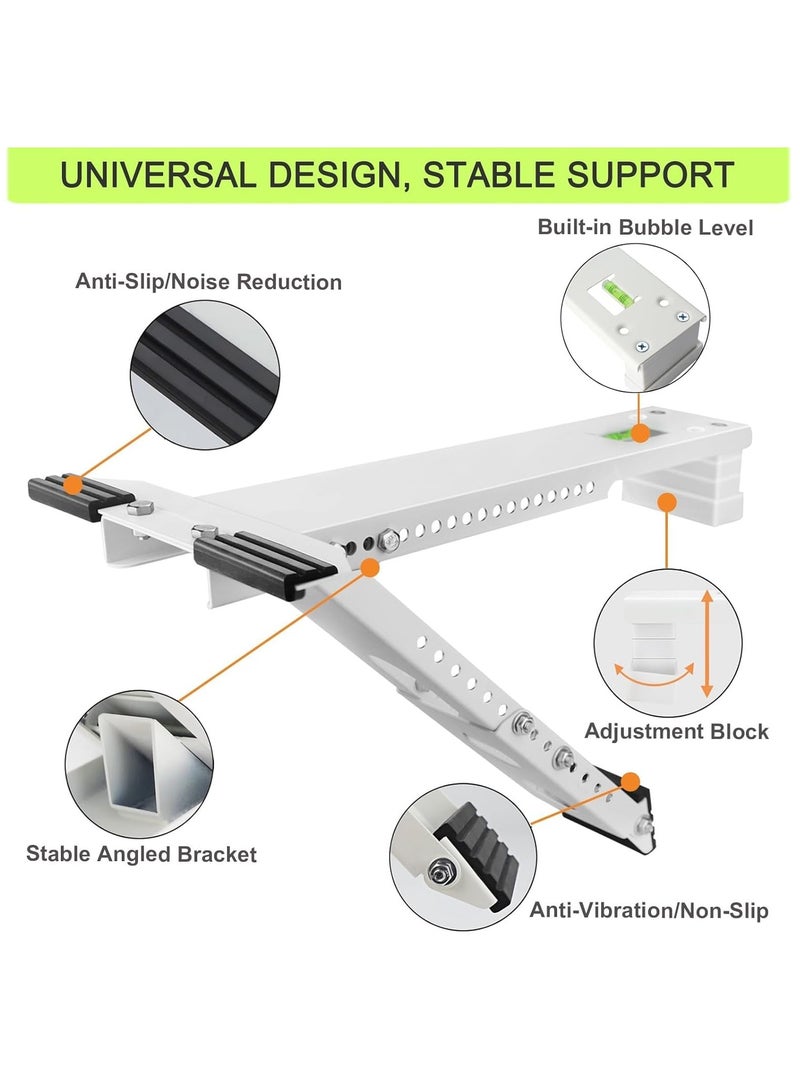 UNIVERSAL DESIGN, STABLE SUPPORT

Built-in Bubble Level

Anti-Slip/Noise Reduction

Adjustment Block

Stable Angled Bracket

Anti-Vibration/Non-Slip