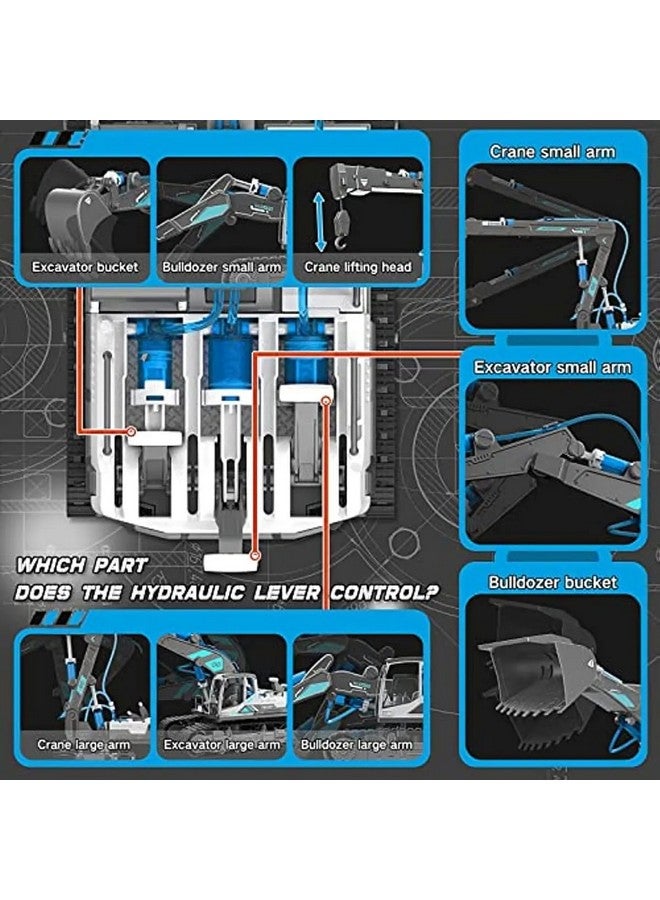 Excavator bucket

Bulldozer small arm

Crane lifting head

Crane small arm

Excavator small arm

WHICH PART
DOES THE HYDRAULIC LEVER CONTROL?

Bulldozer bucket

Crane large arm

Excavator large arm

Bulldozer large arm