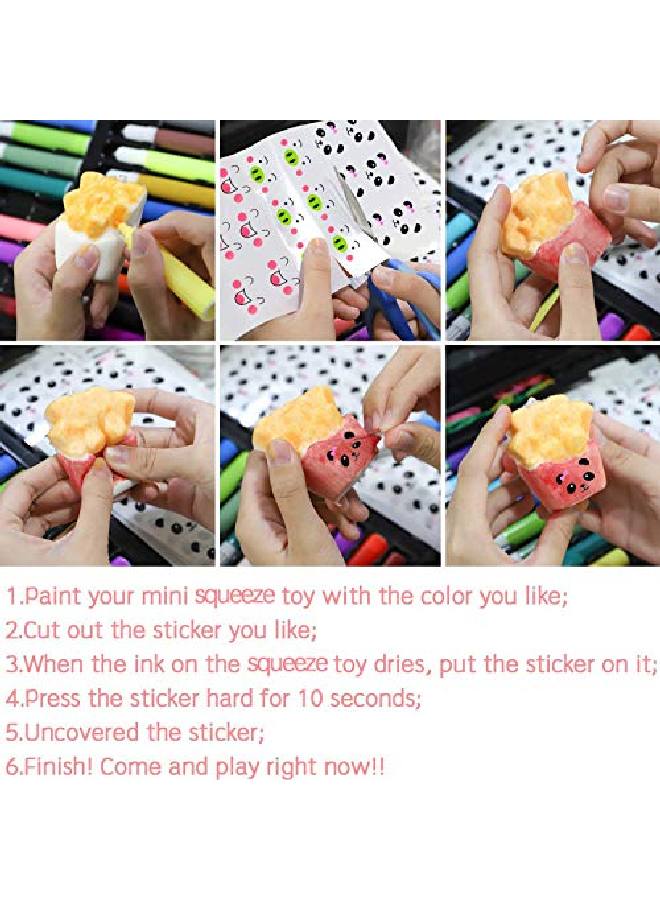 1.Paint your mini squeeze toy with the color you like;
2.Cut out the sticker you like;
3.When the ink on the squeeze toy dries, put the sticker on it;
4.Press the sticker hard for 10 seconds;
5.Uncovered the sticker;
6.Finish! Come and play right now!!