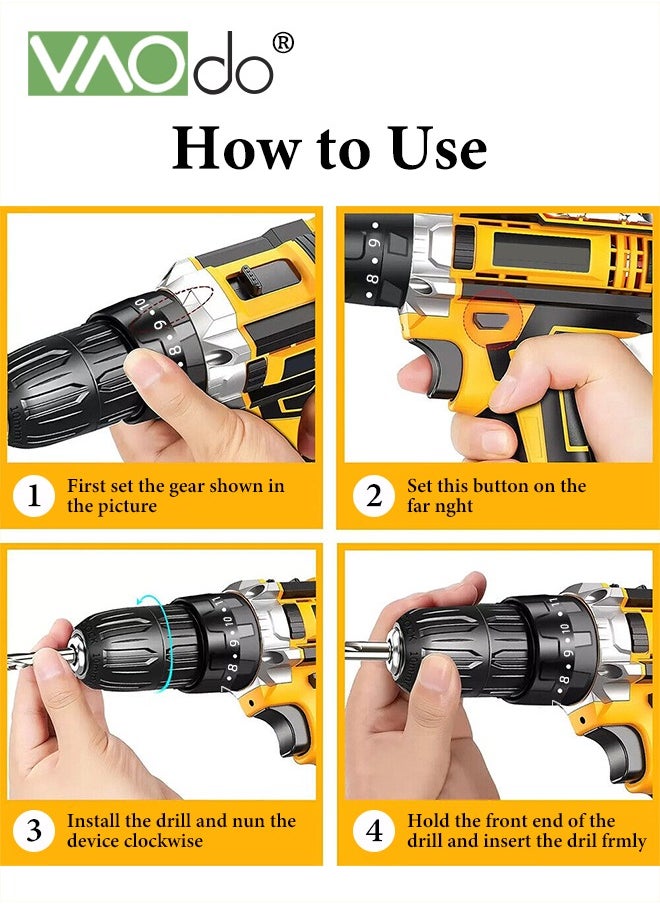 VAOdo®

How to Use

1 First set the gear shown in the picture

2 Set this button on the far nght

3 Install the drill and nun the device clockwise

4 Hold the front end of the drill and insert the dril frmly