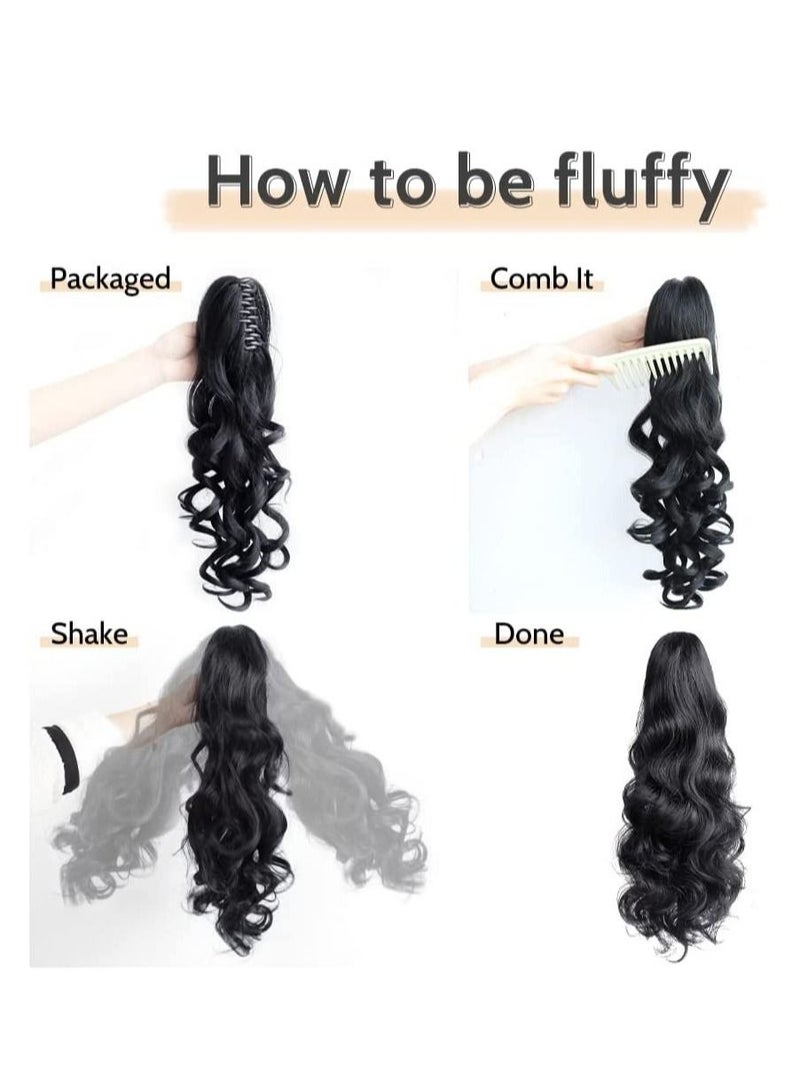 How to be fluffy

Packaged

Comb It

Shake

Done