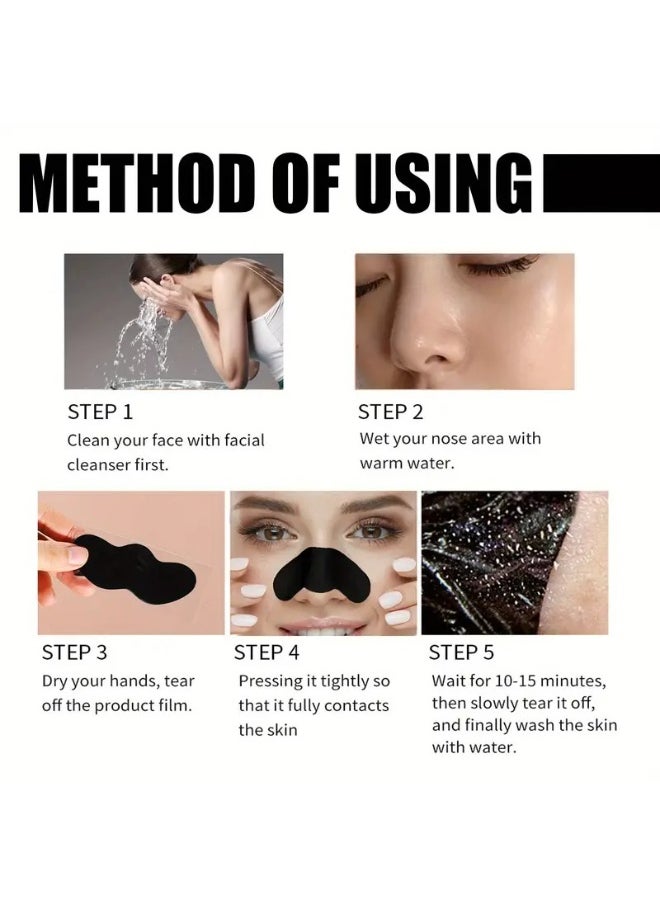 METHOD OF USING

STEP 1
Clean your face with facial cleanser first.

STEP 2
Wet your nose area with warm water.

STEP 3
Dry your hands, tear off the product film.

STEP 4
Pressing it tightly so that it fully contacts the skin

STEP 5
Wait for 10-15 minutes, then slowly tear it off, and finally wash the skin with water.