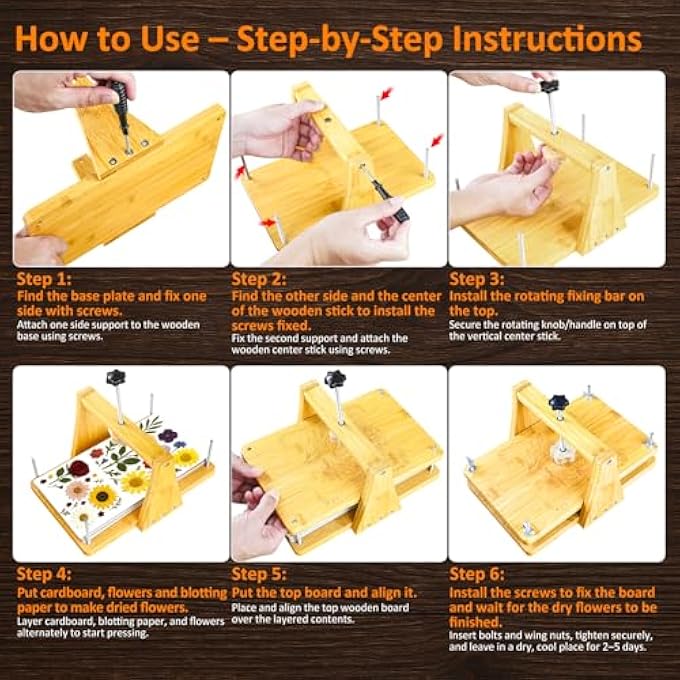 How to Use – Step-by-Step Instructions

Step 1:
Find the base plate and fix one side with screws.
Attach one side support to the wooden base using screws.

Step 2:
Find the other side and the center of the wooden stick to install the screws fixed.
Fix the second support and attach the wooden center stick using screws.

Step 3:
Install the rotating fixing bar on the top.
Secure the rotating knob/handle on top of the vertical center stick.

Step 4:
Put cardboard, flowers and blotting paper to make dried flowers.
Layer cardboard, blotting paper, and flowers alternately to start pressing.

Step 5:
Put the top board and align it.
Place and align the top wooden board over the layered contents.

Step 6:
Install the screws to fix the board and wait for the dry flowers to be finished.
Insert bolts and wing nuts, tighten securely, and leave in a dry, cool place for 2–5 days.