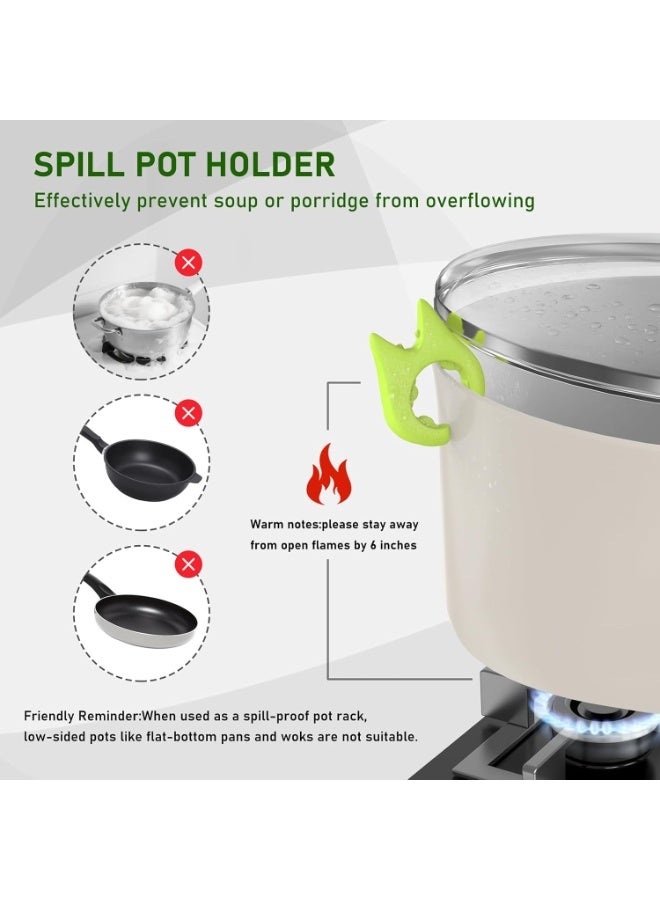 SPILL POT HOLDER
Effectively prevent soup or porridge from overflowing

Warm notes:please stay away from open flames by 6 inches

Friendly Reminder:When used as a spill-proof pot rack, low-sided pots like flat-bottom pans and woks are not suitable.