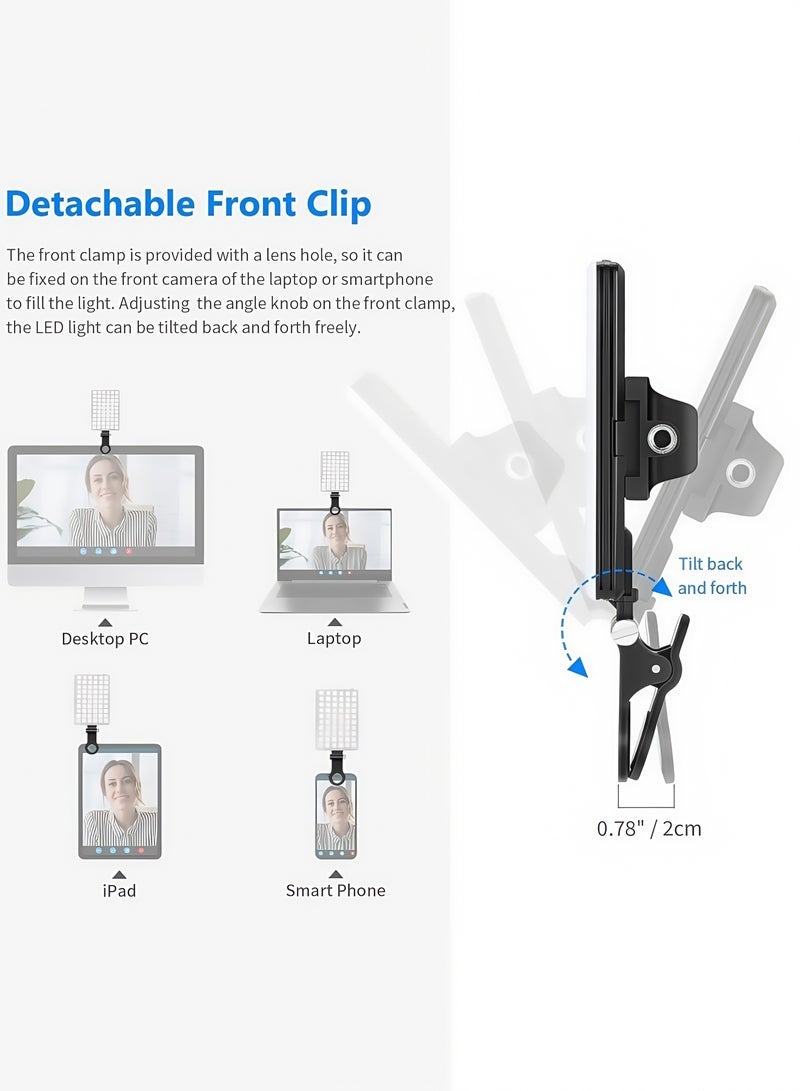 Detachable Front Clip

The front clamp is provided with a lens hole, so it can be fixed on the front camera of the laptop or smartphone to fill the light. Adjusting the angle knob on the front clamp, the LED light can be tilted back and forth freely.

Desktop PC

Laptop

iPad

Smart Phone

Tilt back and forth

0.78" / 2cm