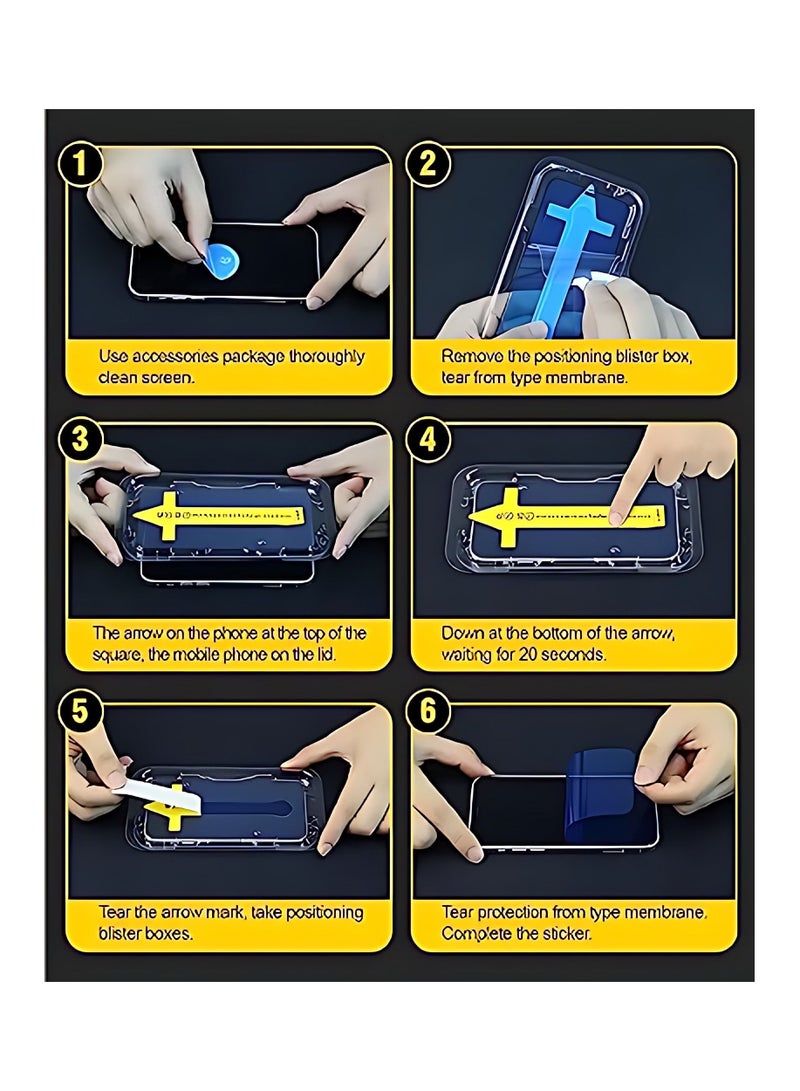 1

Use accessories package thoroughly clean screen.

2

Remove the positioning blister box, tear from type membrane.

3

The arrow on the phone at the top of the square, the mobile phone on the lid.

4

Down at the bottom of the arrow, waiting for 20 seconds.

5

Tear the arrow mark, take positioning blister boxes.

6

Tear protection from type membrane. Complete the sticker.