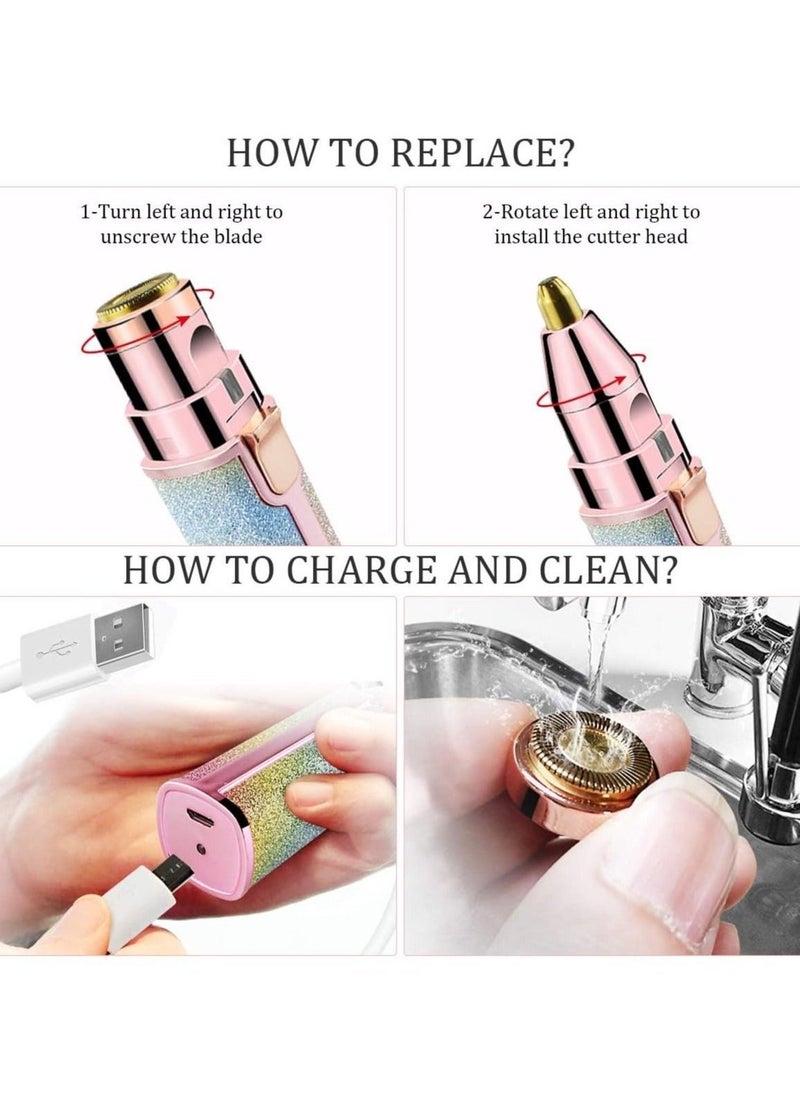 HOW TO REPLACE?

1-Turn left and right to unscrew the blade

2-Rotate left and right to install the cutter head

HOW TO CHARGE AND CLEAN?