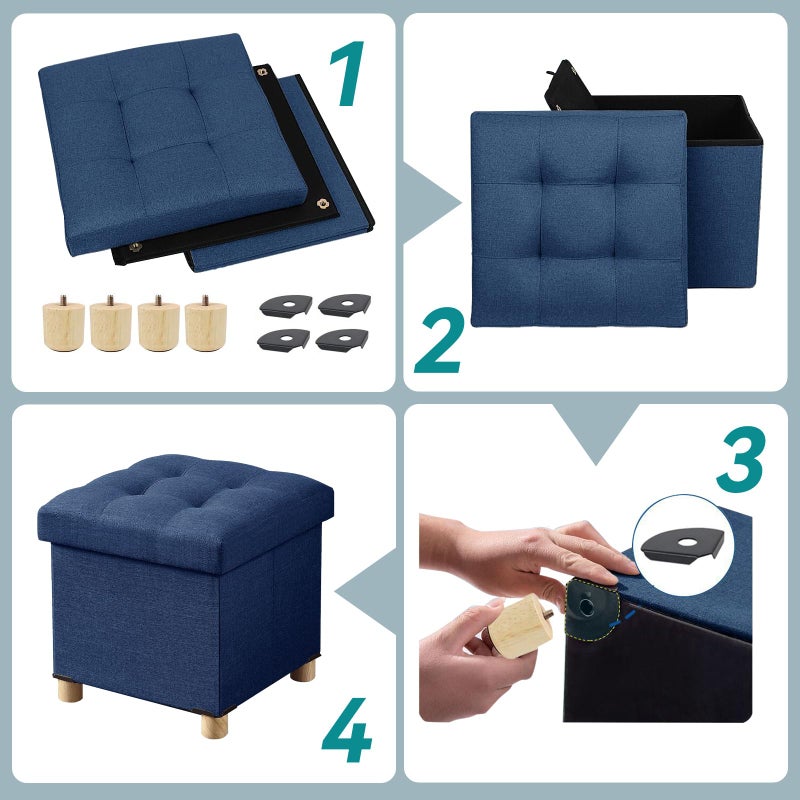 1

2

3

4