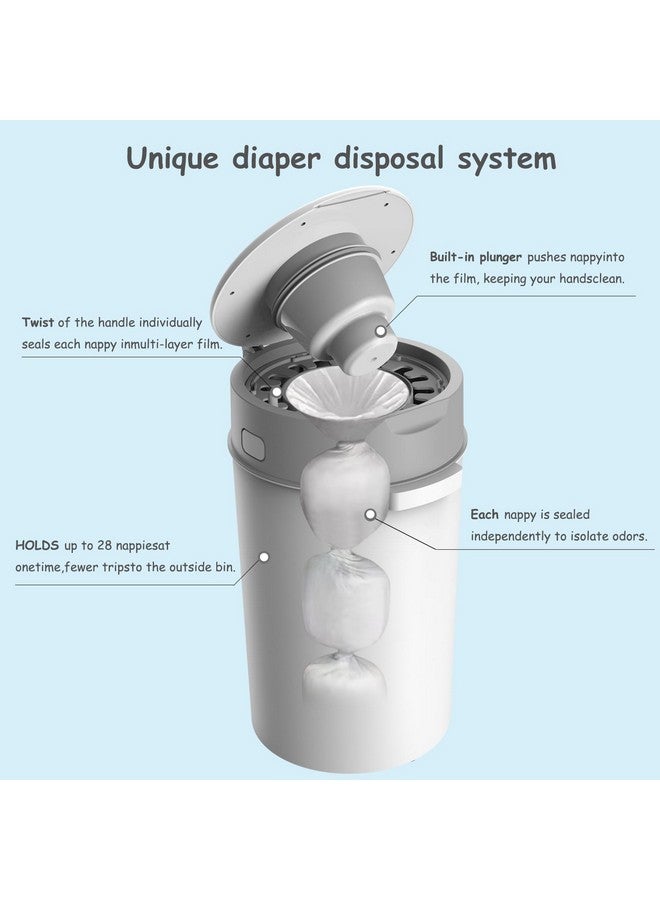 Unique diaper disposal system

Built-in plunger pushes nappyinto the film, keeping your handsclean.

Twist of the handle individually seals each nappy inmulti-layer film.

Each nappy is sealed independently to isolate odors.

HOLDS up to 28 nappiesat onetime,fewer tripsto the outside bin.