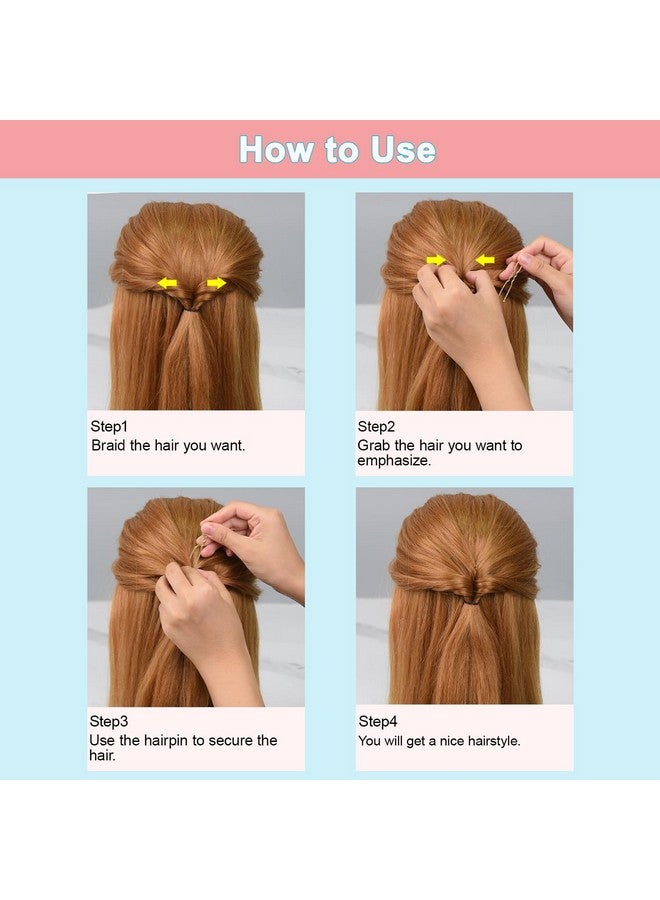 How to Use

Step1
Braid the hair you want.

Step2
Grab the hair you want to emphasize.

Step3
Use the hairpin to secure the hair.

Step4
You will get a nice hairstyle.