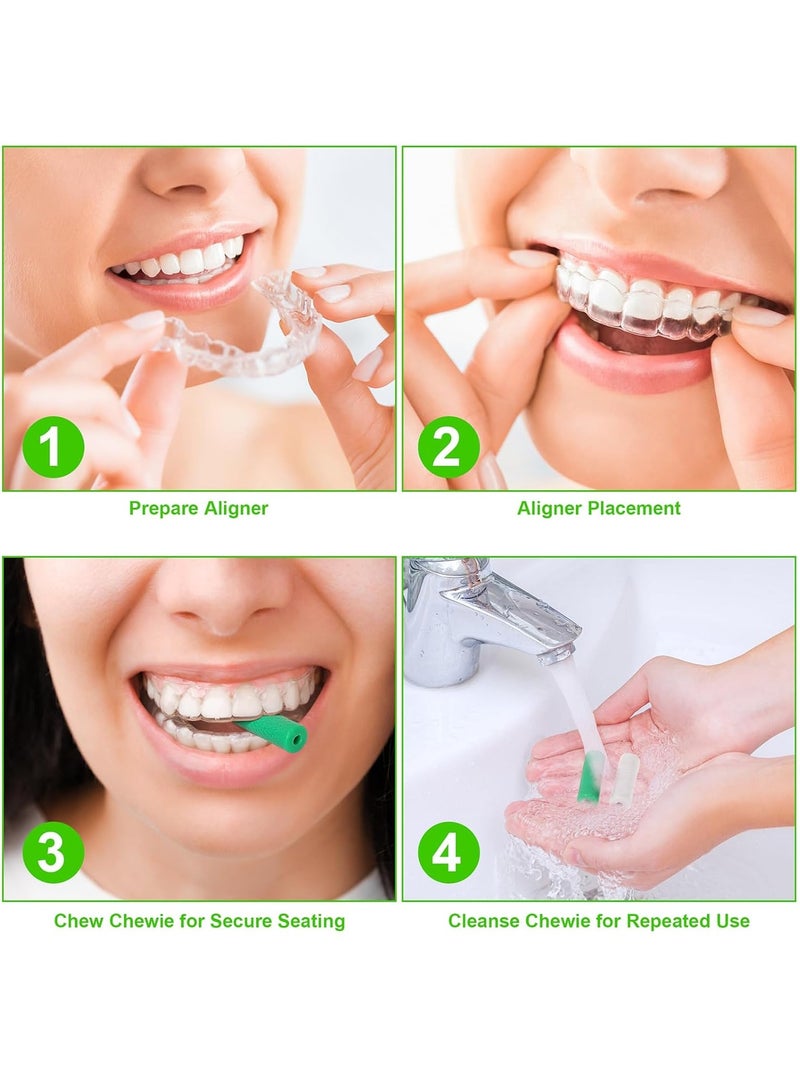 1
Prepare Aligner

2
Aligner Placement

3
Chew Chewie for Secure Seating

4
Cleanse Chewie for Repeated Use