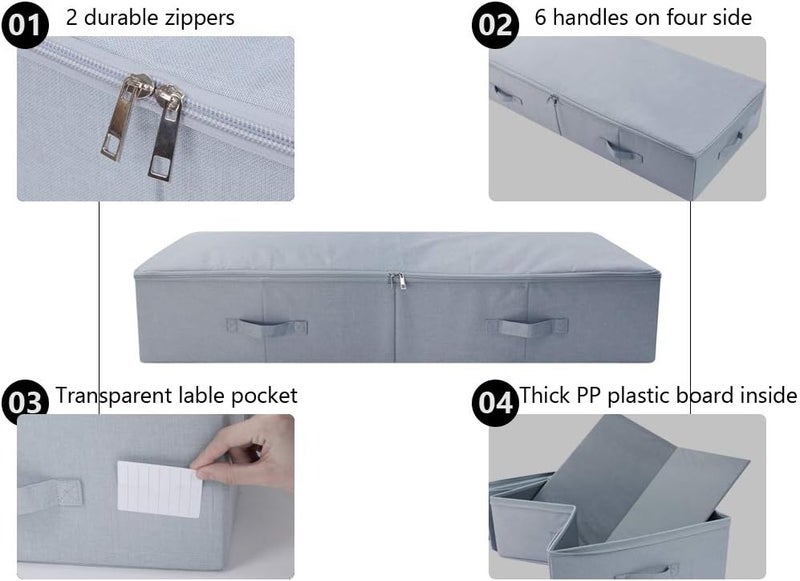 01 2 durable zippers

02 6 handles on four side

03 Transparent lable pocket

04 Thick PP plastic board inside