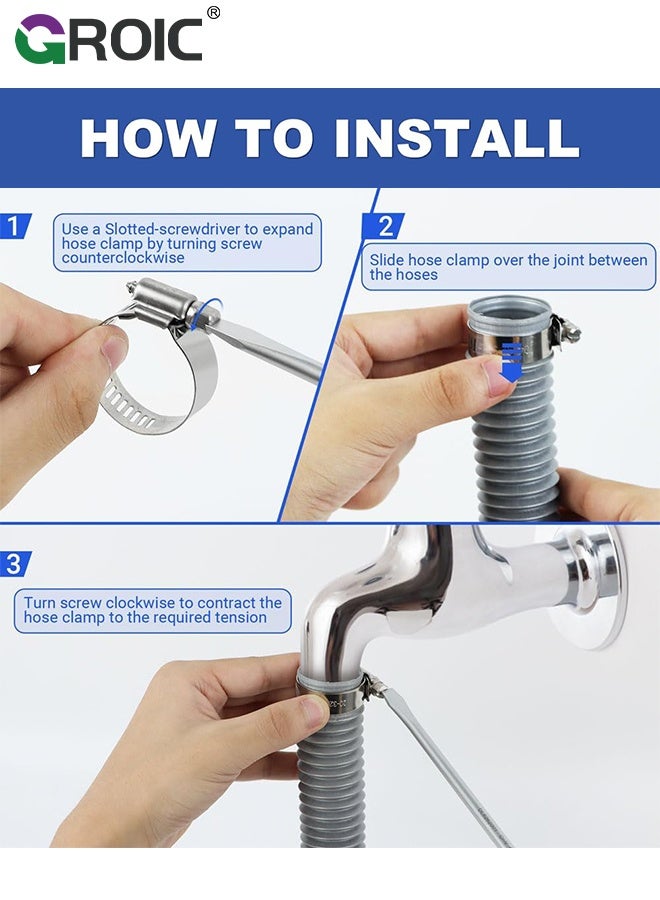 GROIC®

HOW TO INSTALL

1
Use a Slotted-screwdriver to expand hose clamp by turning screw counterclockwise

2
Slide hose clamp over the joint between the hoses

3
Turn screw clockwise to contract the hose clamp to the required tension