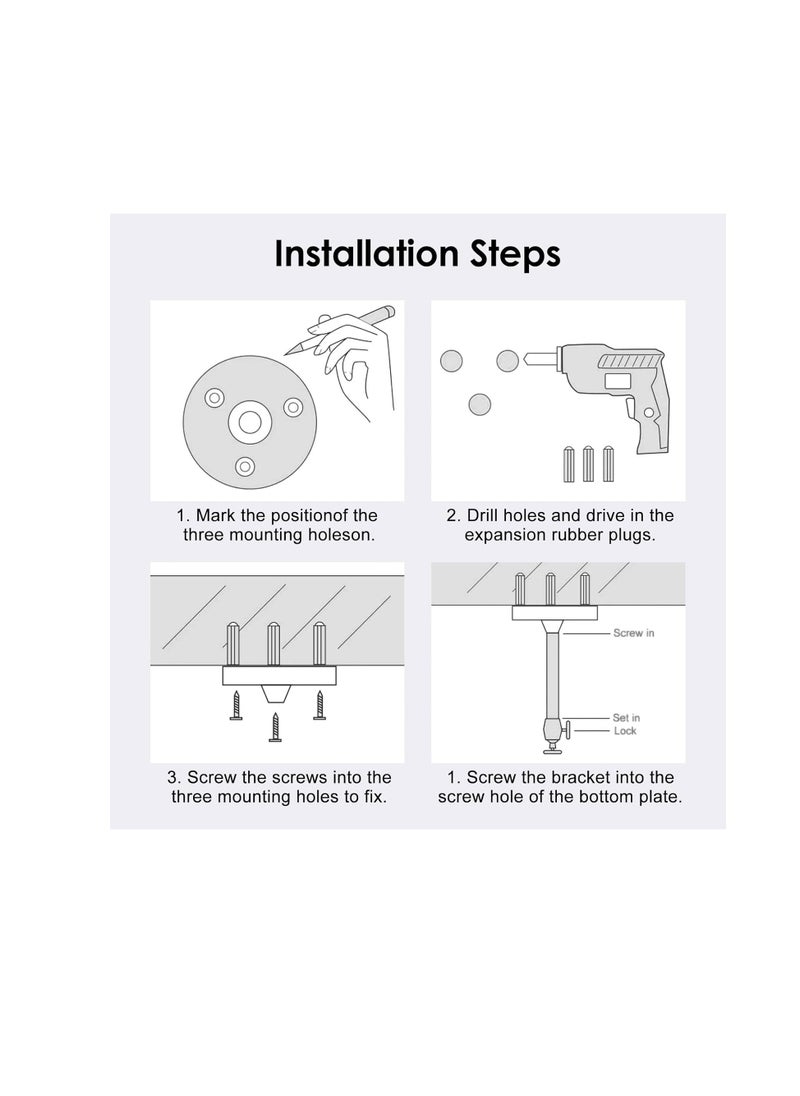 Installation Steps

1. Mark the positionof the three mounting holeson.

2. Drill holes and drive in the expansion rubber plugs.

3. Screw the screws into the three mounting holes to fix.

Screw in

Set in

Lock

1. Screw the bracket into the screw hole of the bottom plate.