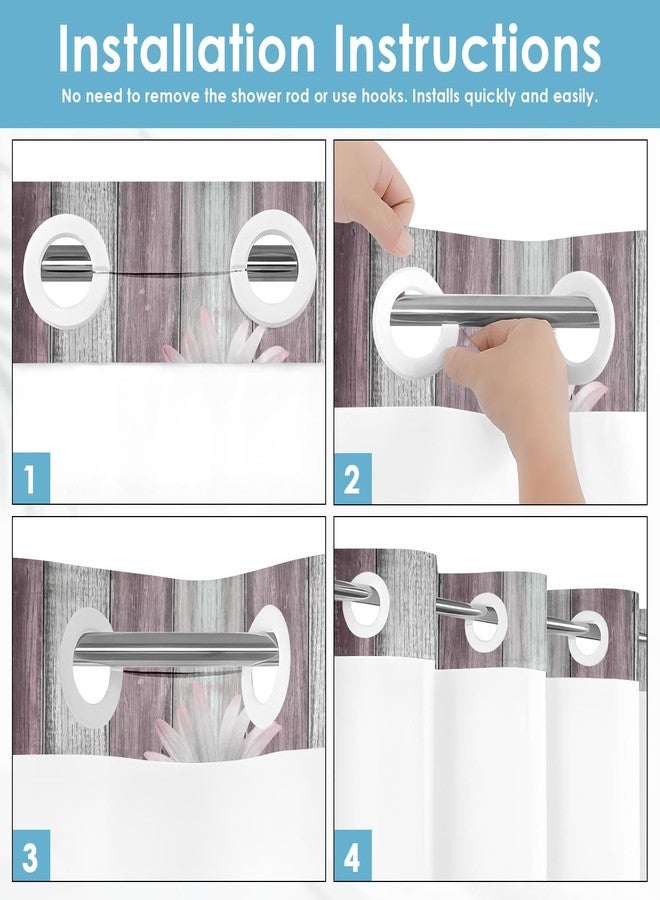 Installation Instructions
No need to remove the shower rod or use hooks. Installs quickly and easily.

1

2

3

4