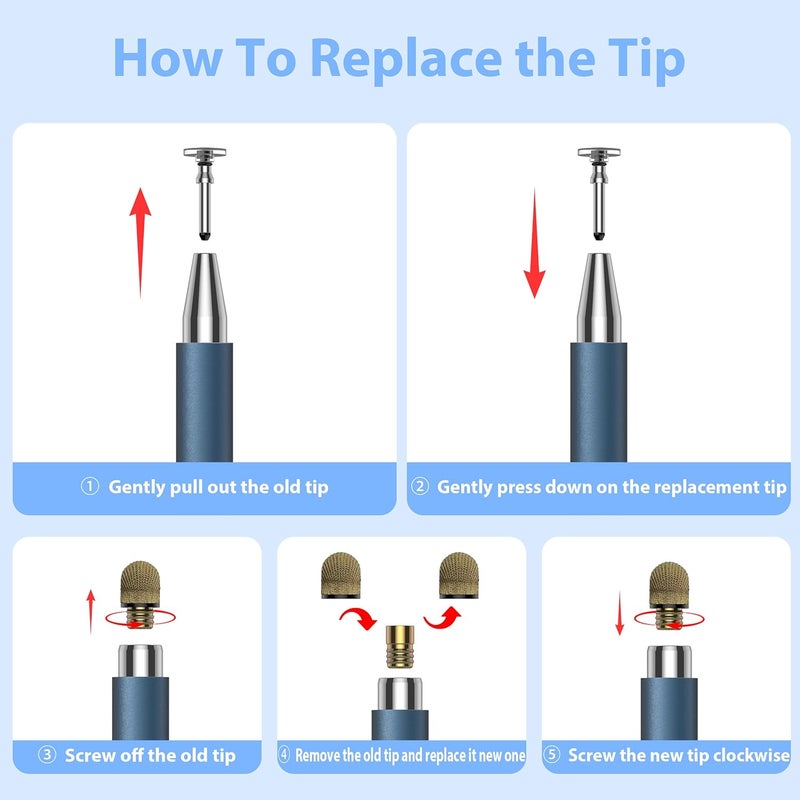 How To Replace the Tip

① Gently pull out the old tip

② Gently press down on the replacement tip

③ Screw off the old tip

④ Remove the old tip and replace it new one

⑤ Screw the new tip clockwise