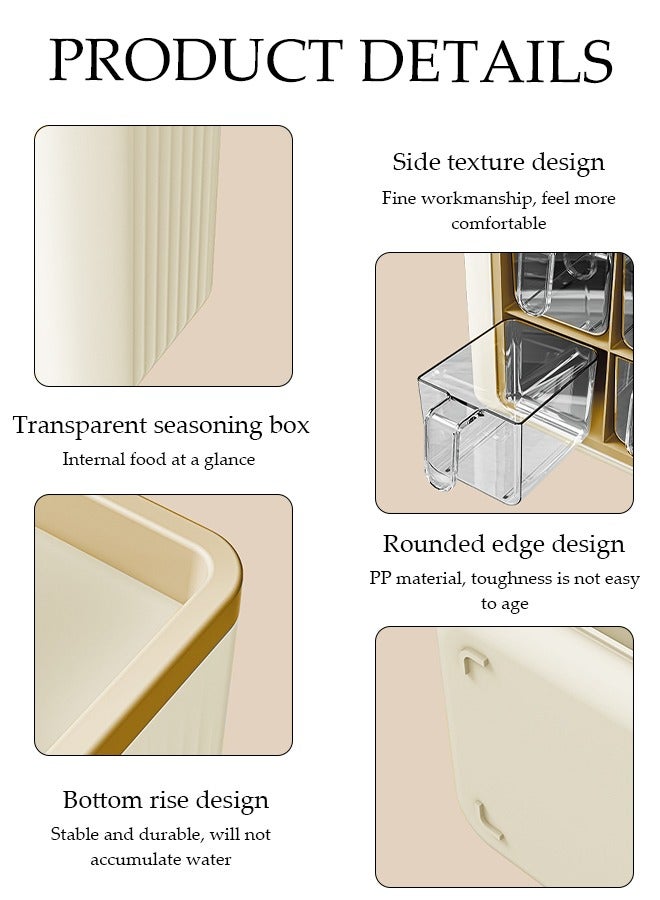 PRODUCT DETAILS

Side texture design

Fine workmanship, feel more comfortable

Transparent seasoning box

Internal food at a glance

Rounded edge design

PP material, toughness is not easy to age

Bottom rise design

Stable and durable, will not accumulate water