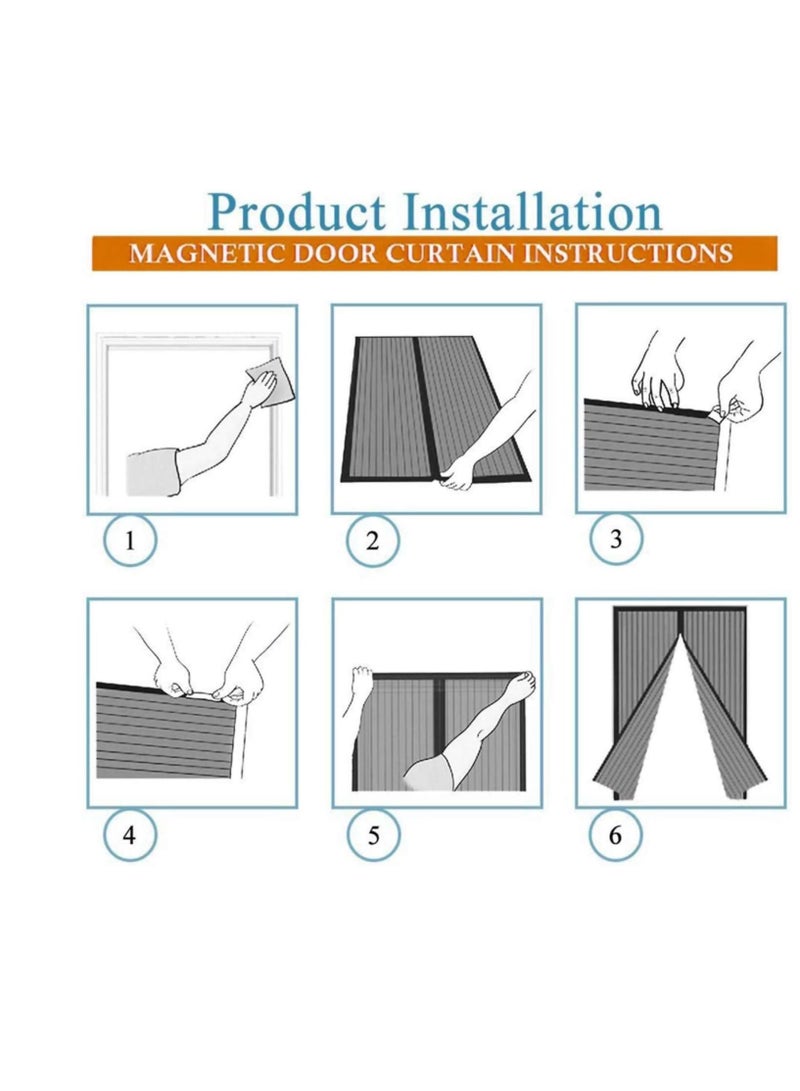 Product Installation

MAGNETIC DOOR CURTAIN INSTRUCTIONS

1

2

3

4

5

6