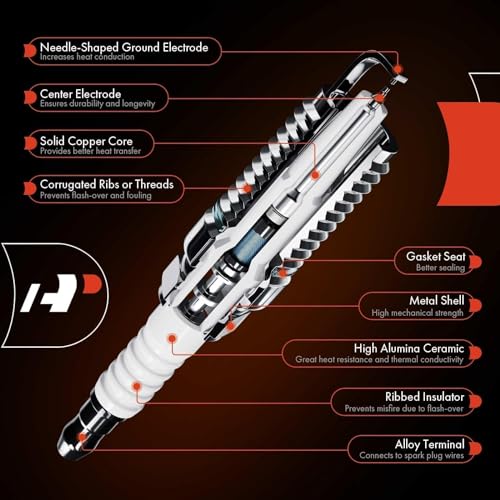 Needle-Shaped Ground Electrode
Increases heat conduction

Center Electrode
Ensures durability and longevity

Solid Copper Core
Provides better heat transfer

Corrugated Ribs or Threads
Prevents flash-over and fouling

Gasket Seat
Better sealing

Metal Shell
High mechanical strength

High Alumina Ceramic
Great heat resistance and thermal conductivity

Ribbed Insulator
Prevents misfire due to flash-over

Alloy Terminal
Connects to spark plug wires