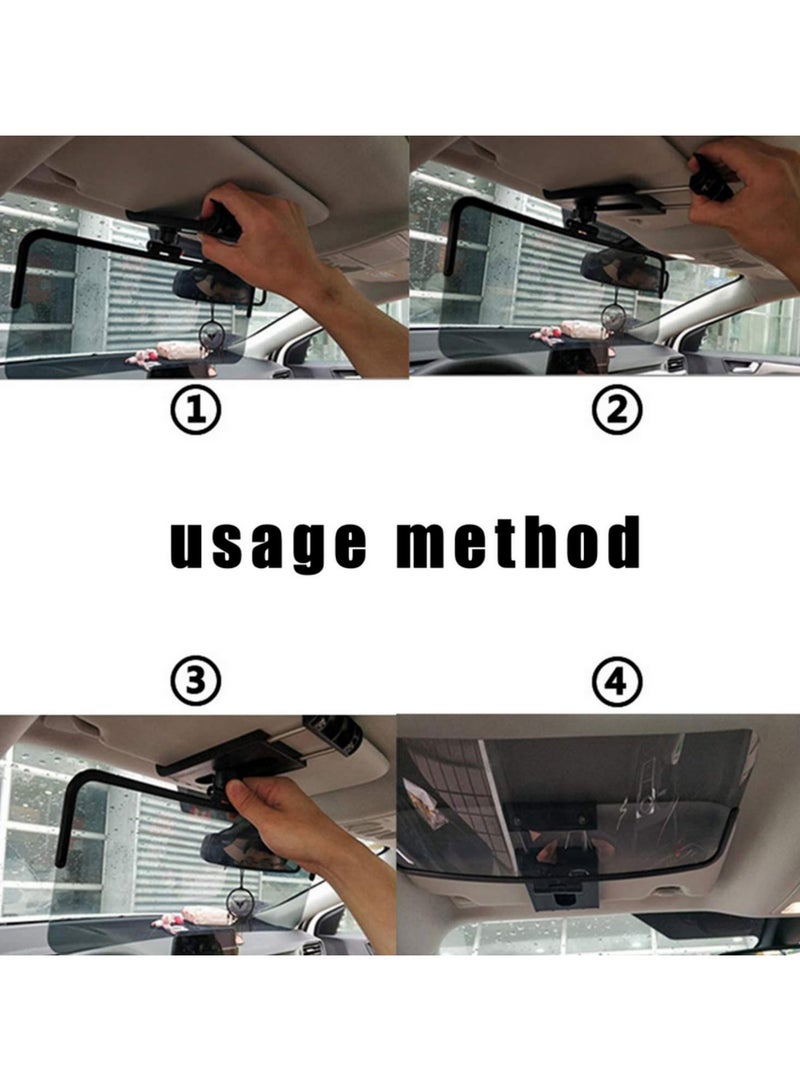 ①

②

usage method

③

④