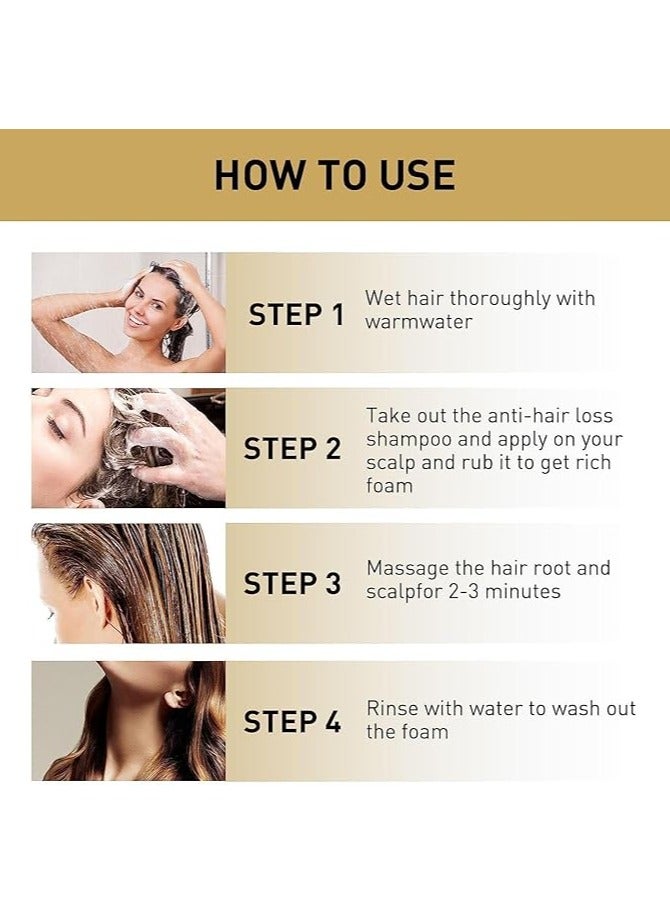 HOW TO USE

STEP 1 Wet hair thoroughly with warmwater

STEP 2 Take out the anti-hair loss shampoo and apply on your scalp and rub it to get rich foam

STEP 3 Massage the hair root and scalpfor 2-3 minutes

STEP 4 Rinse with water to wash out the foam