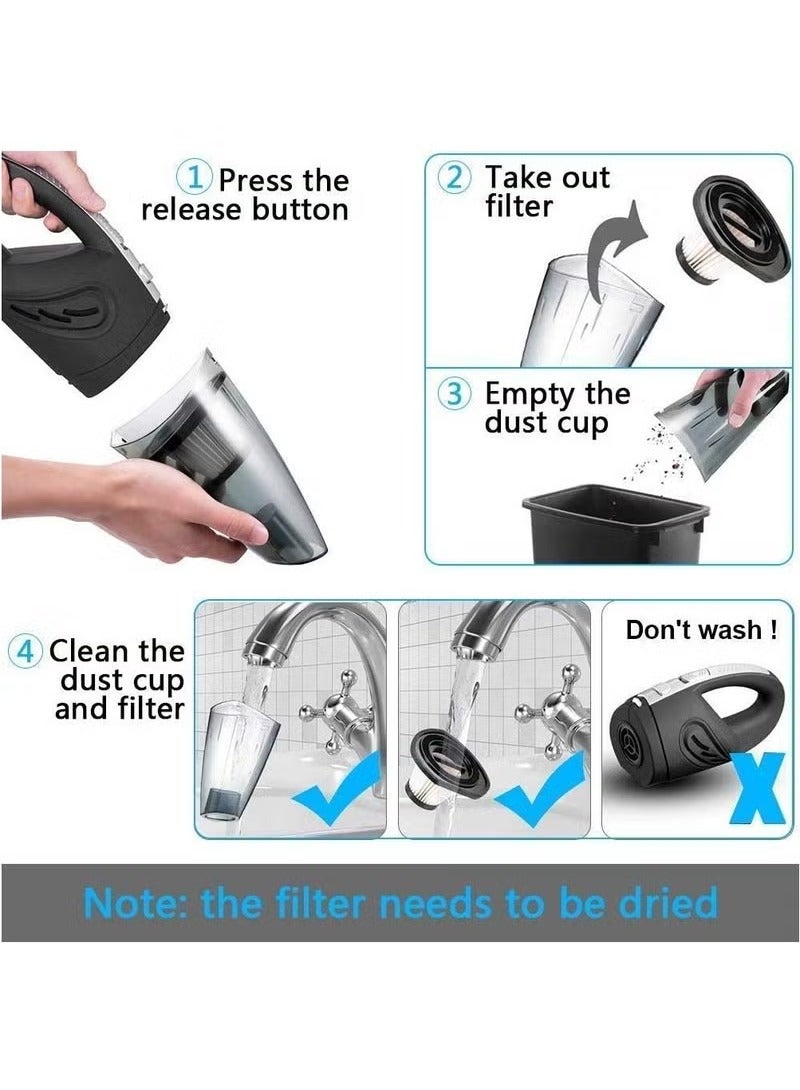 1 Press the release button

2 Take out filter

3 Empty the dust cup

4 Clean the dust cup and filter

Don't wash !

X

Note: the filter needs to be dried