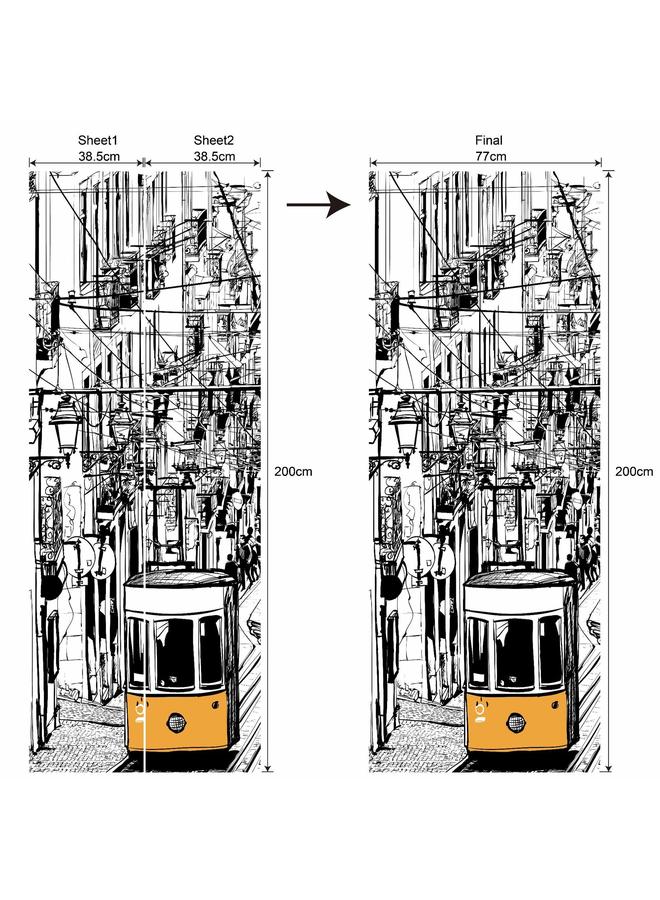 Sheet1
38.5cm

Sheet2
38.5cm

200cm

Final
77cm

200cm