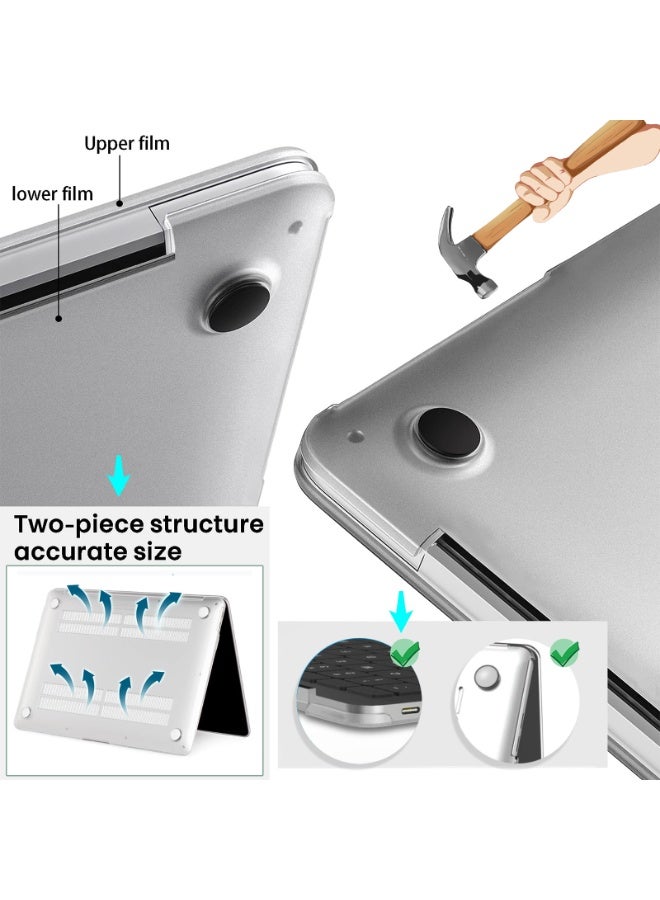 Upper film
lower film

Two-piece structure accurate size