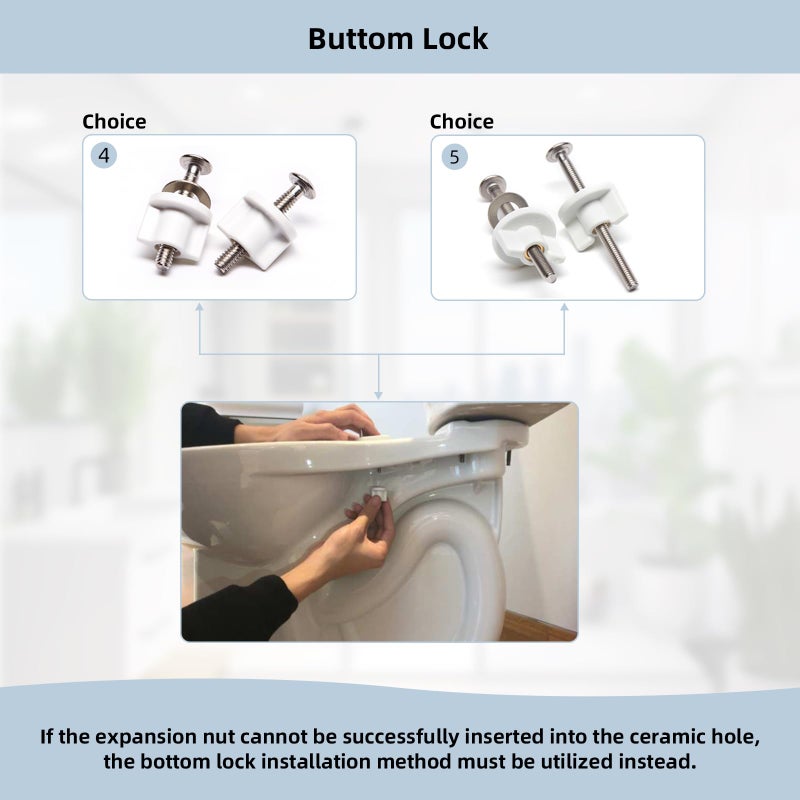 Buttom Lock

Choice
4

Choice
5

If the expansion nut cannot be successfully inserted into the ceramic hole, the bottom lock installation method must be utilized instead.